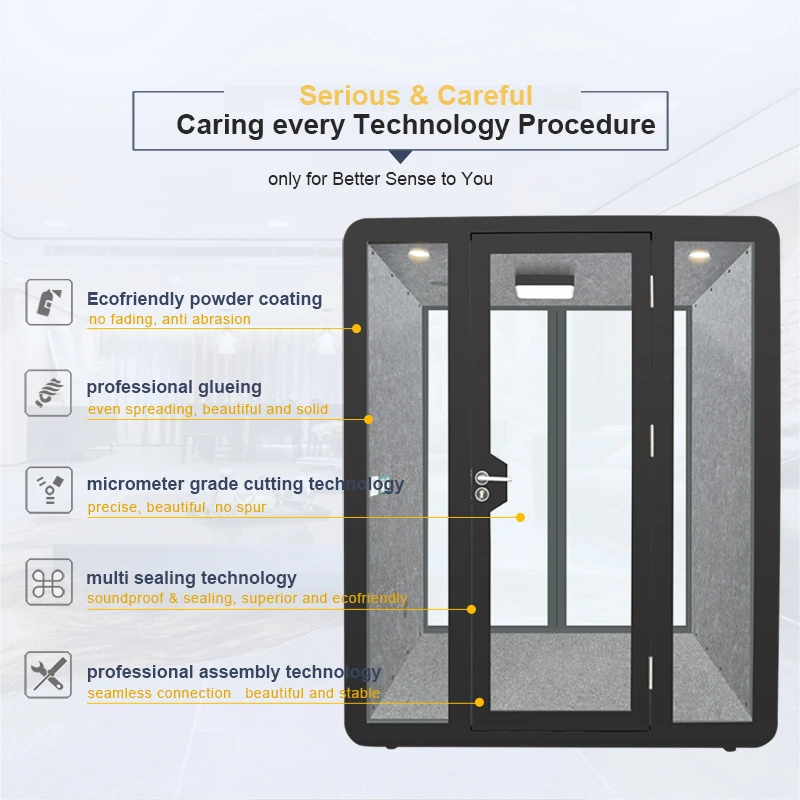 Serious & Careful
Caring every Technology Procedure

only for Better Sense to You

Ecofriendly powder coating
no fading, anti abrasion

professional glueing
even spreading, beautiful and solid

micrometer grade cutting technology
precise, beautiful, no spur

multi sealing technology
soundproof & sealing, superior and ecofriendly

professional assembly technology
seamless connection beautiful and stable