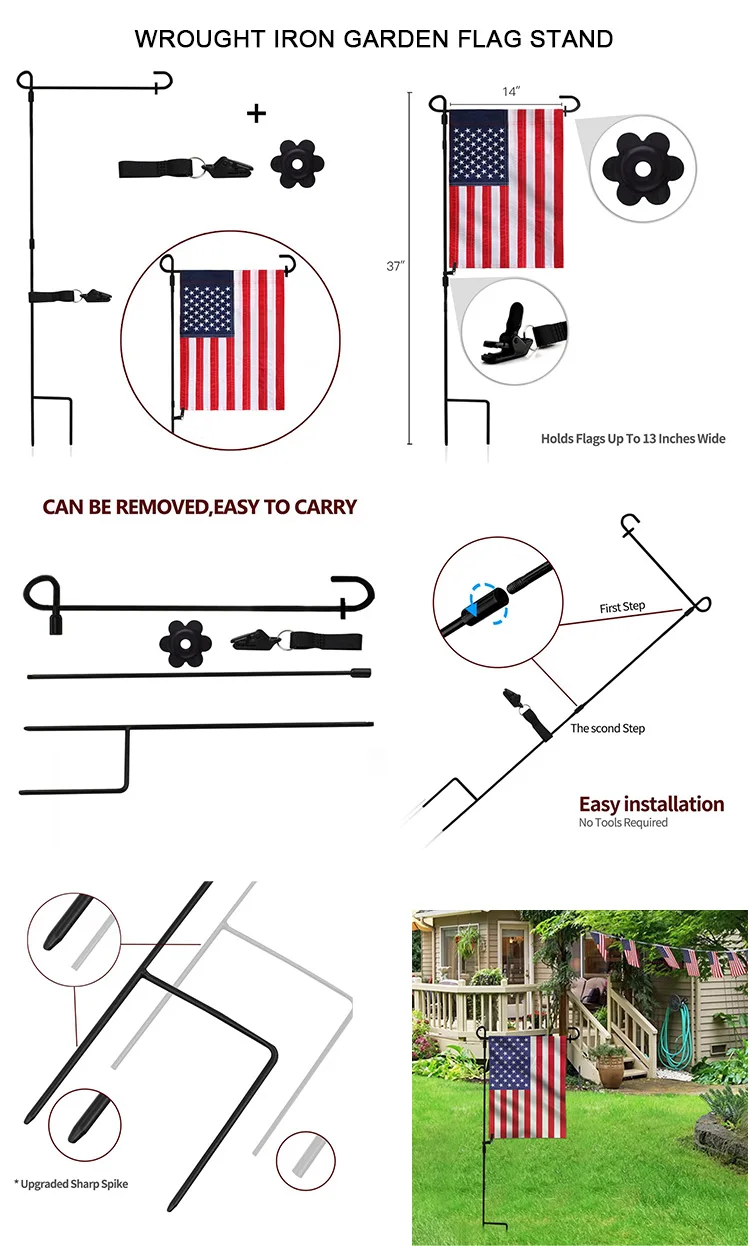 WROUGHT IRON GARDEN FLAG STAND

+

14"

37"

Holds Flags Up To 13 Inches Wide

CAN BE REMOVED,EASY TO CARRY

First Step

The scond Step

Easy installation
No Tools Required

* Upgraded Sharp Spike