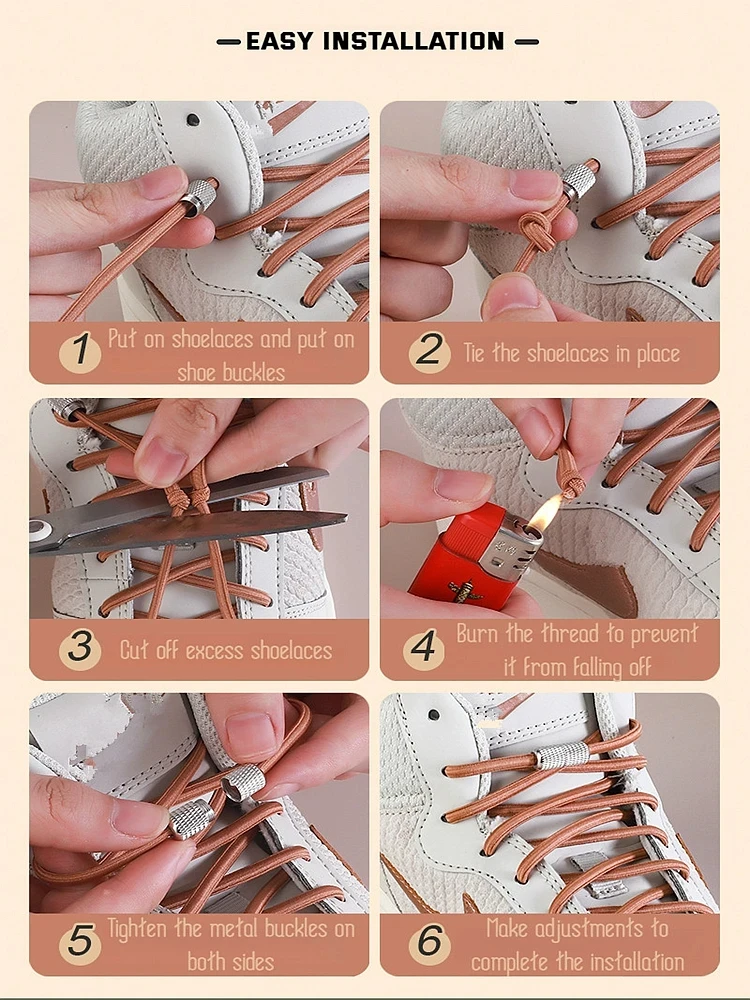 — EASY INSTALLATION —

1 Put on shoelaces and put on shoe buckles

2 Tie the shoelaces in place

3 Cut off excess shoelaces

4 Burn the thread to prevent it from falling off

5 Tighten the metal buckles on both sides

6 Make adjustments to complete the installation