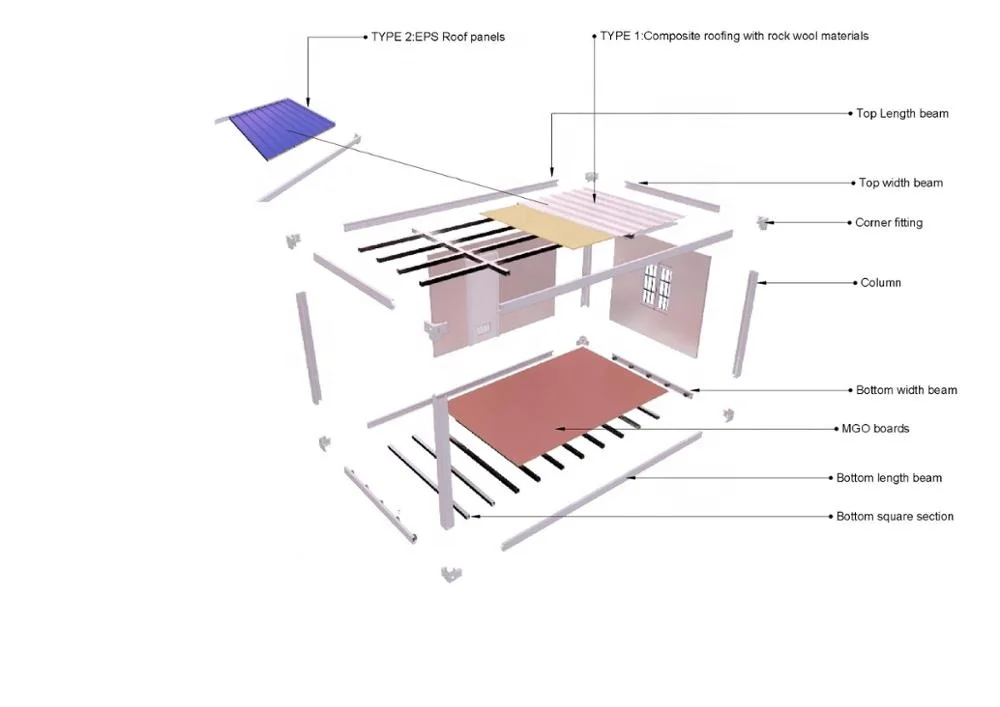 TYPE 2:EPS Roof panels

TYPE 1:Composite roofing with rock wool materials

Top Length beam

Top width beam

Corner fitting

Column

Bottom width beam

MGO boards

Bottom length beam

Bottom square section