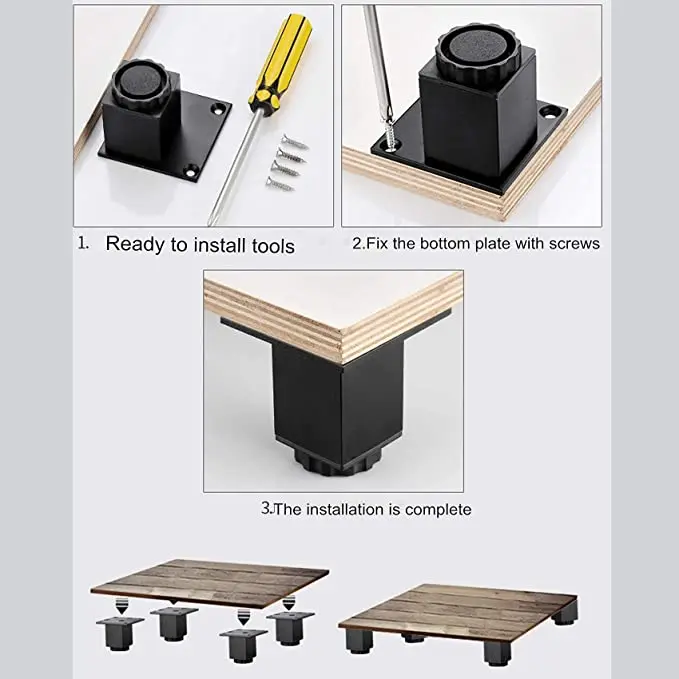 1. Ready to install tools

2.Fix the bottom plate with screws

3.The installation is complete