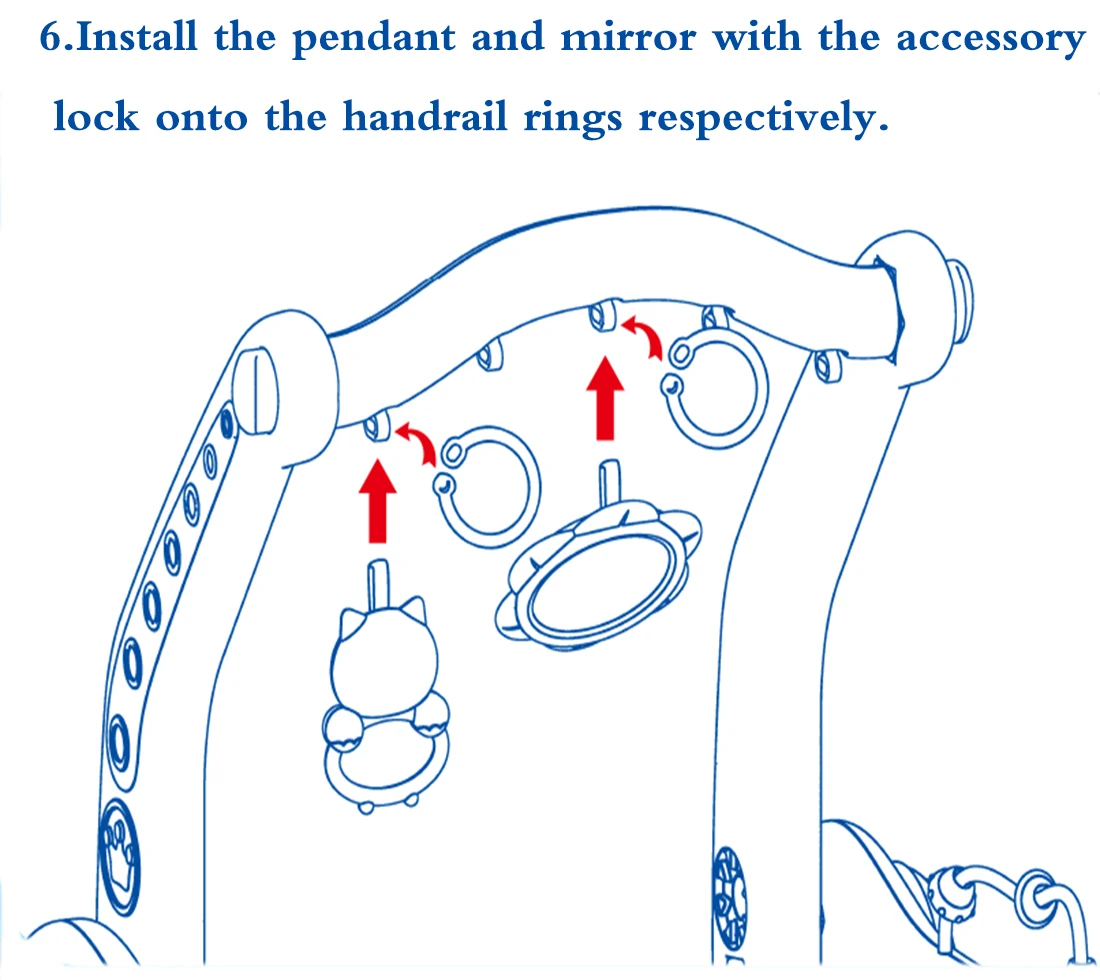 6.Install the pendant and mirror with the accessory lock onto the handrail rings respectively.