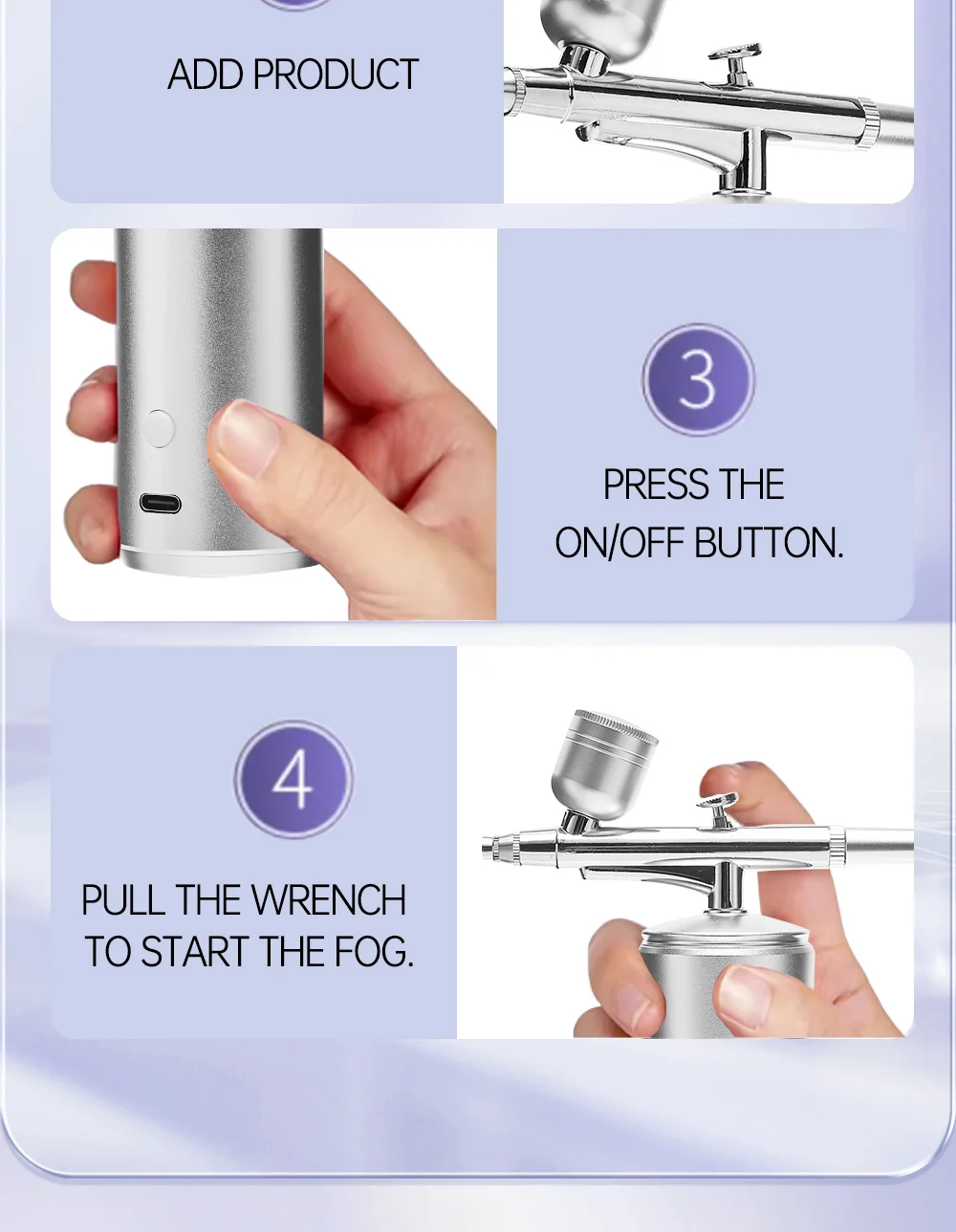 ADD PRODUCT

3

PRESS THE ON/OFF BUTTON.

4

PULL THE WRENCH TO START THE FOG.