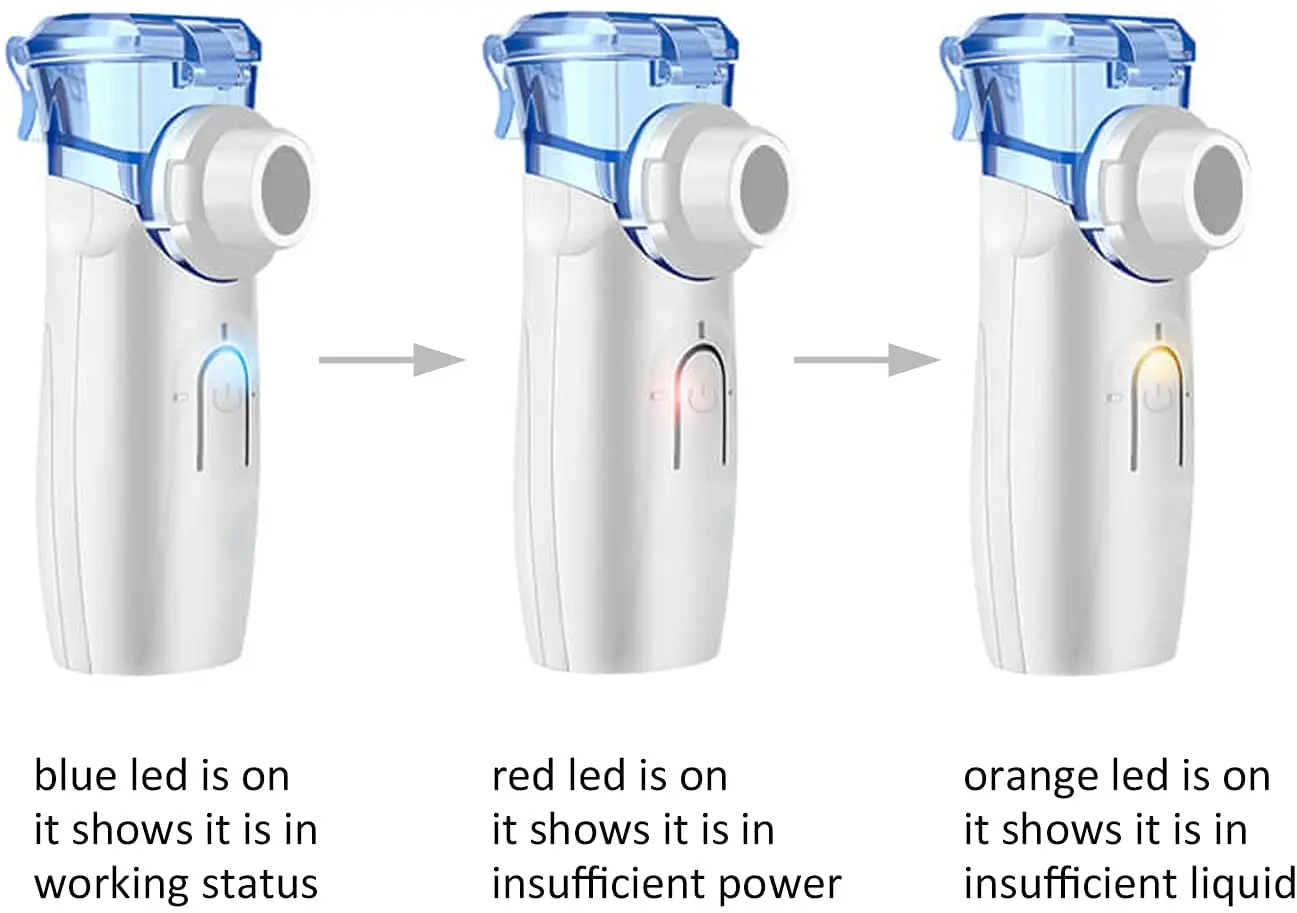 blue led is on
it shows it is in
working status

red led is on
it shows it is in
insufficient power

orange led is on
it shows it is in
insufficient liquid