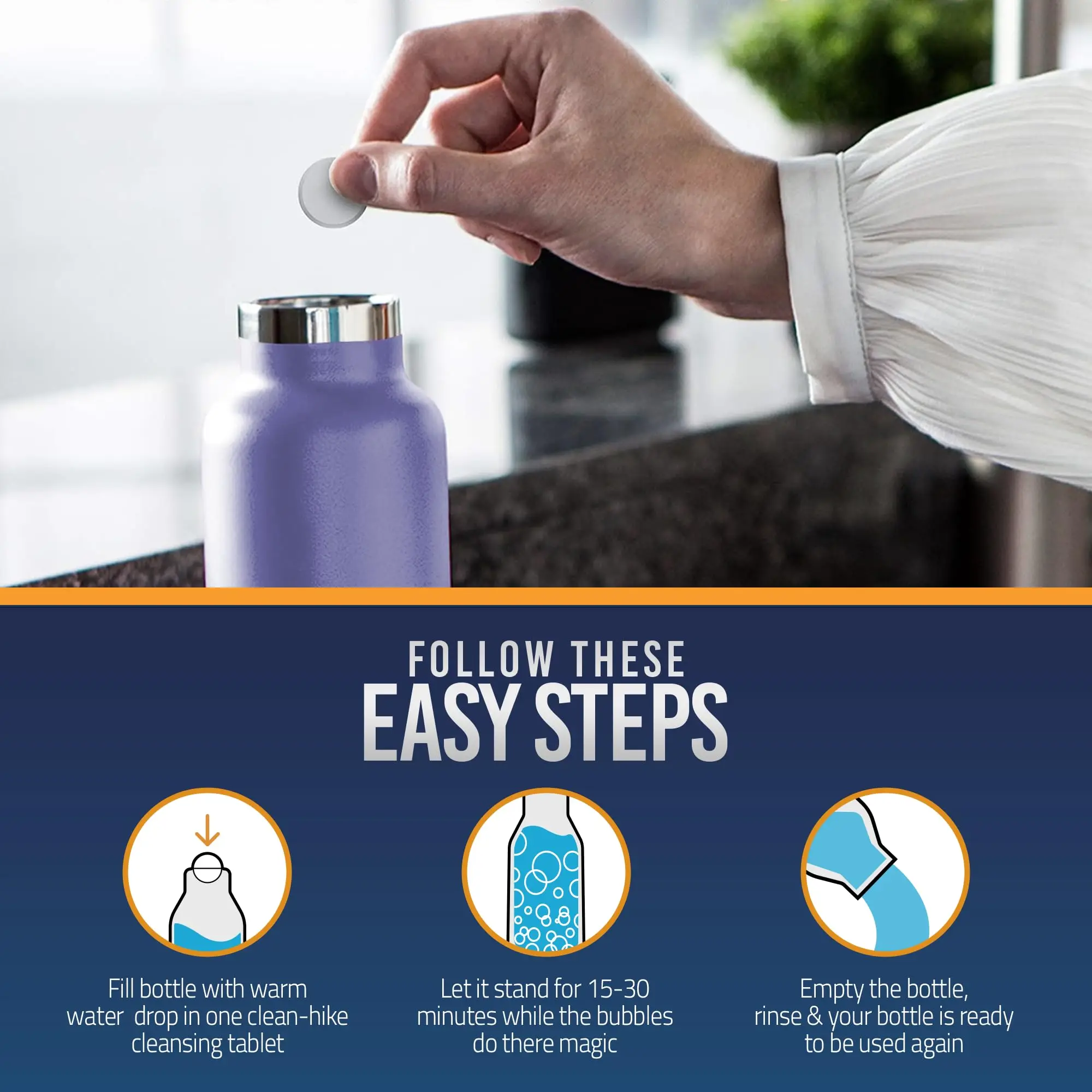 FOLLOW THESE
EASY STEPS

Fill bottle with warm water  drop in one clean-hike cleansing tablet

Let it stand for 15-30 minutes while the bubbles do there magic

Empty the bottle, rinse & your bottle is ready to be used again