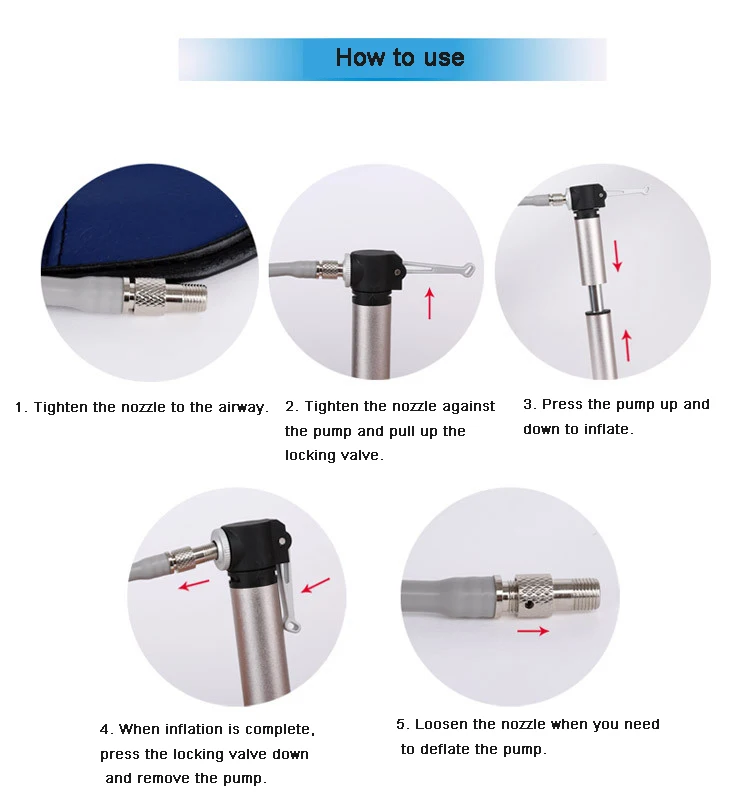 How to use

1. Tighten the nozzle to the airway.

2. Tighten the nozzle against the pump and pull up the locking valve.

3. Press the pump up and down to inflate.

4. When inflation is complete, press the locking valve down and remove the pump.

5. Loosen the nozzle when you need to deflate the pump.