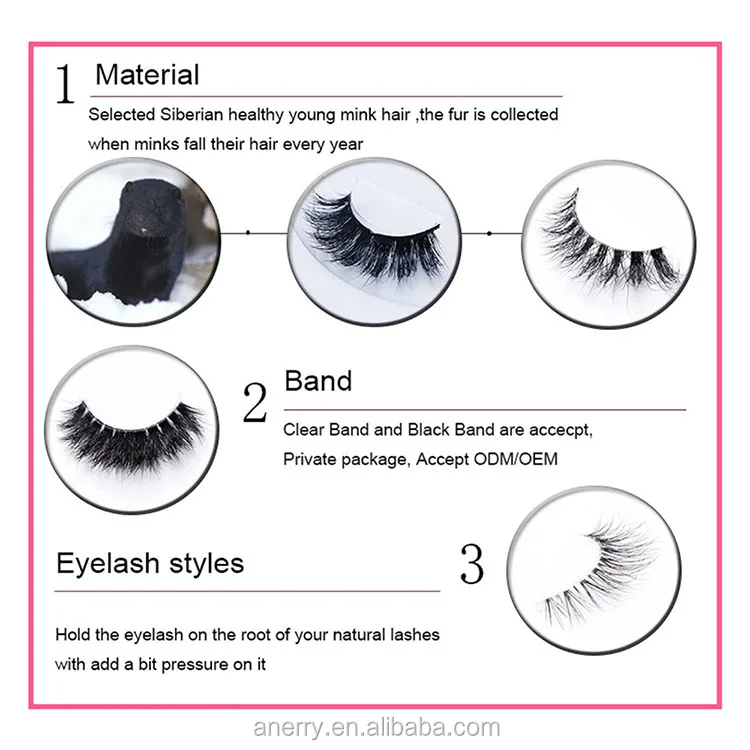 1 Material

Selected Siberian healthy young mink hair ,the fur is collected when minks fall their hair every year

2 Band

Clear Band and Black Band are accecpt, Private package, Accept ODM/OEM

Eyelash styles

3

Hold the eyelash on the root of your natural lashes with add a bit pressure on it

anerry.en.alibaba.com