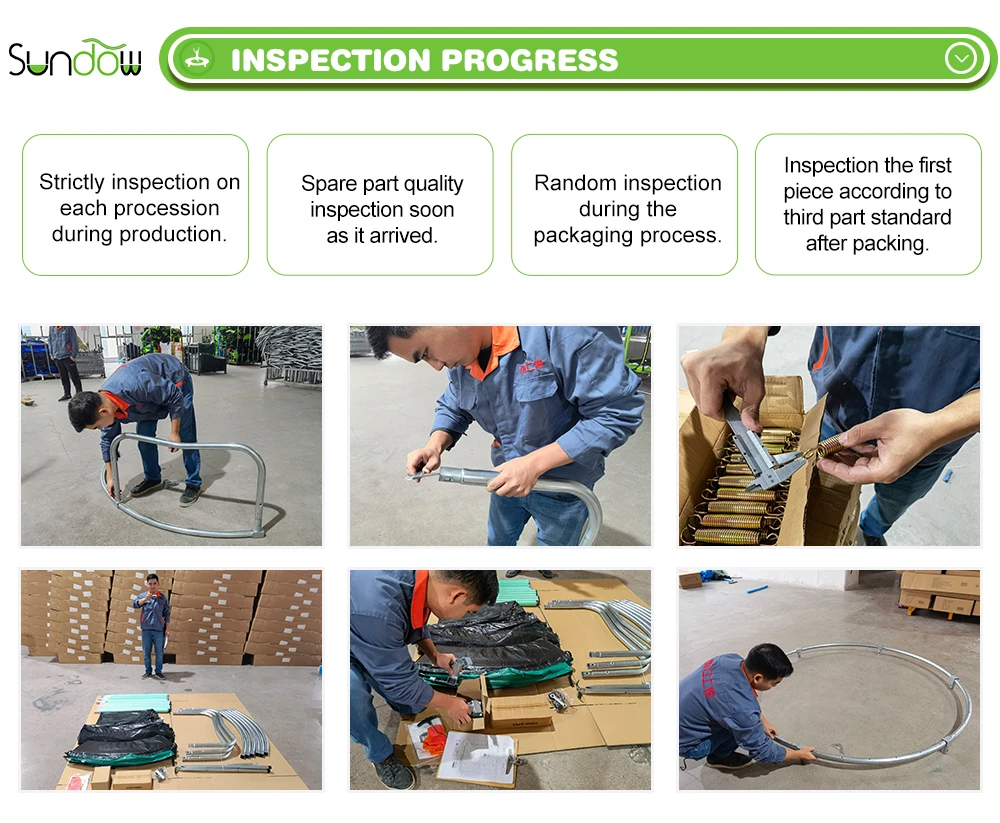 Sundow

INSPECTION PROGRESS

Strictly inspection on each procession during production.

Spare part quality inspection soon as it arrived.

Random inspection during the packaging process.

Inspection the first piece according to third part standard after packing.