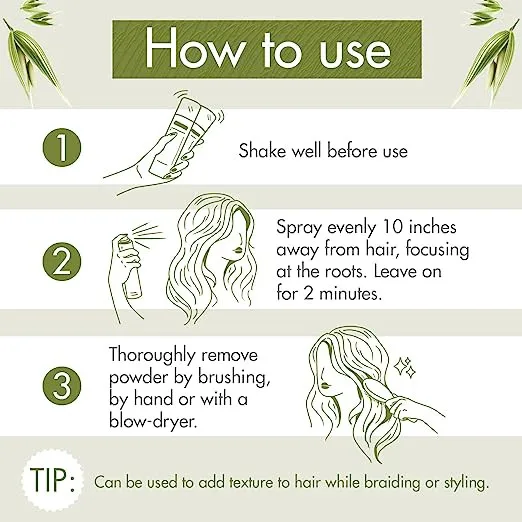 How to use

1

Shake well before use

2

Spray evenly 10 inches away from hair, focusing at the roots. Leave on for 2 minutes.

3

Thoroughly remove powder by brushing, by hand or with a blow-dryer.

TIP: Can be used to add texture to hair while braiding or styling.