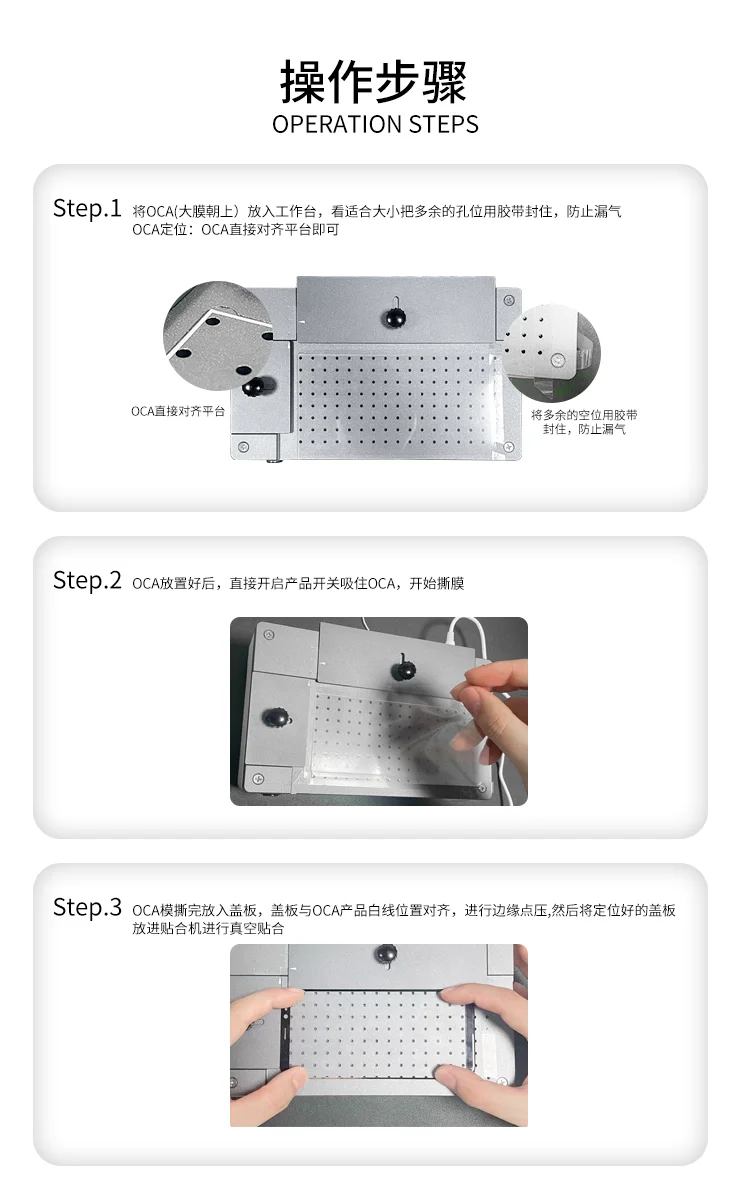 操作步骤
OPERATION STEPS

Step.1 将OCA(大膜朝上）放入工作台，看适合大小把多余的孔位用胶带封住，防止漏气
OCA定位：OCA直接对齐平台即可

OCA直接对齐平台

将多余的空位用胶带封住，防止漏气

Step.2 OCA放置好后，直接开启产品开关吸住OCA，开始撕膜

Step.3 OCA模撕完放入盖板，盖板与OCA产品白线位置对齐，进行边缘点压,然后将定位好的盖板放进贴合机进行真空贴合