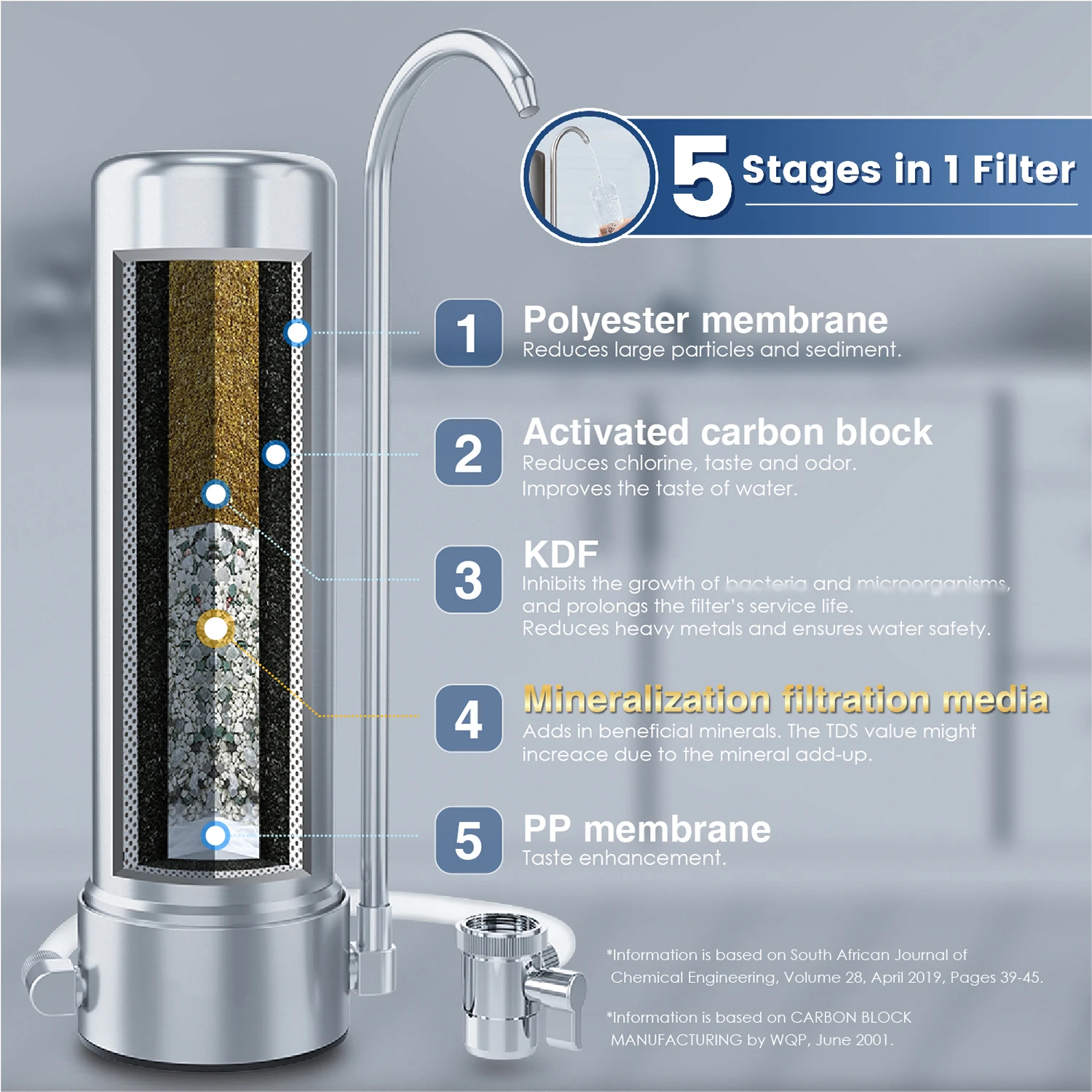 5 Stages in 1 Filter

1 Polyester membrane
Reduces large particles and sediment.

2 Activated carbon block
Reduces chlorine, taste and odor.
Improves the taste of water.

3 KDF
Inhibits the growth of bacteria and microorganisms, and prolongs the filter's service life.
Reduces heavy metals and ensures water safety.

4 Mineralization filtration media
Adds in beneficial minerals. The TDS value might increace due to the mineral add-up.

5 PP membrane
Taste enhancement.

*Information is based on South African Journal of Chemical Engineering, Volume 28, April 2019, Pages 39-45.

*Information is based on CARBON BLOCK MANUFACTURING by WQP, June 2001.