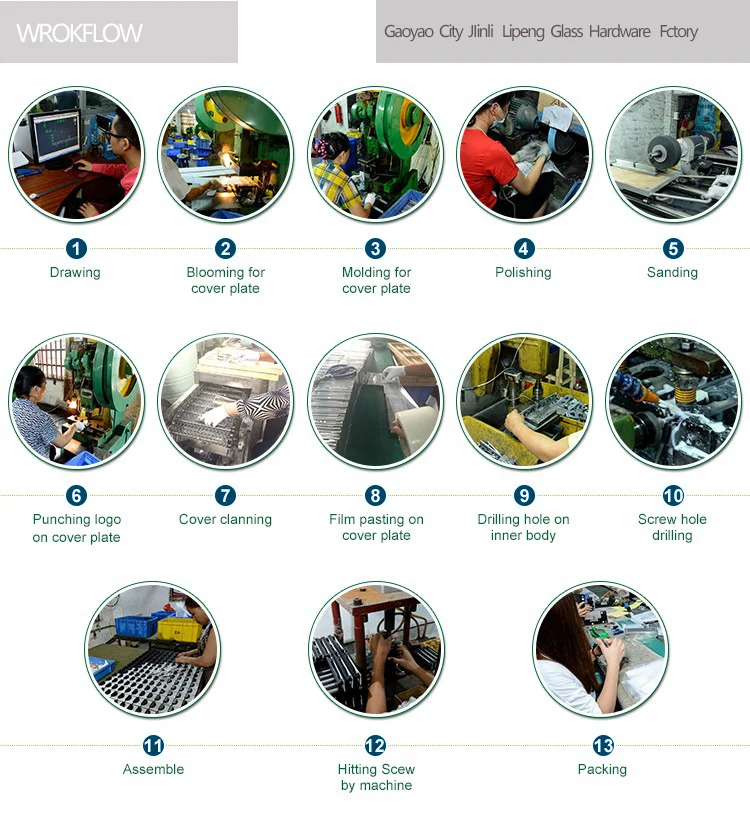 WROKFLOW

Gaoyao City Jinli Lipeng Glass Hardware Fctory

1
Drawing

2
Blooming for cover plate

3
Molding for cover plate

4
Polishing

5
Sanding

6
Punching logo on cover plate

7
Cover clanning

8
Film pasting on cover plate

9
Drilling hole on inner body

10
Screw hole drilling

11
Assemble

12
Hitting Scew by machine

13
Packing