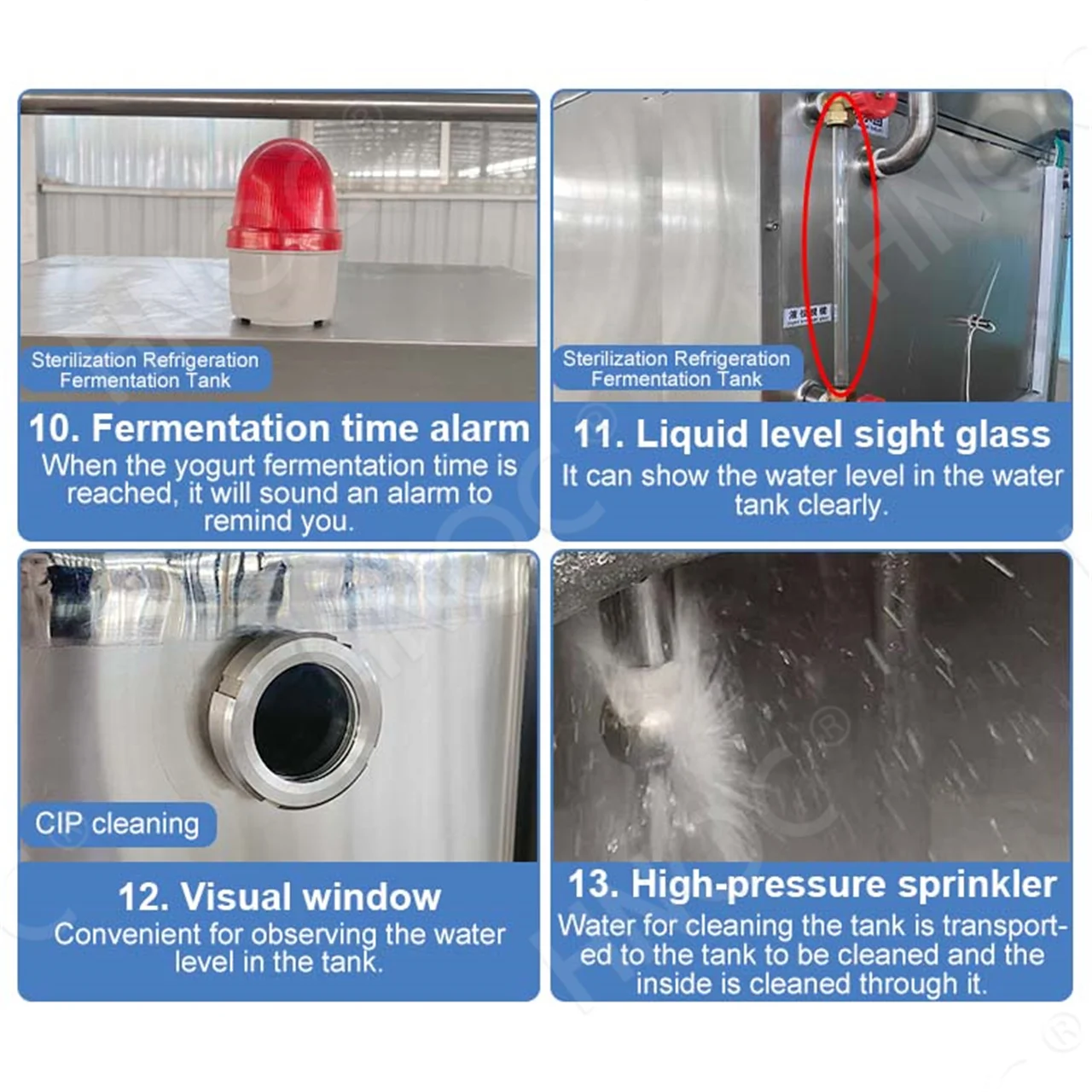 Sterilization Refrigeration Fermentation Tank

10. Fermentation time alarm

When the yogurt fermentation time is reached, it will sound an alarm to remind you.

Sterilization Refrigeration Fermentation Tank

11. Liquid level sight glass

It can show the water level in the water tank clearly.

CIP cleaning

12. Visual window

Convenient for observing the water level in the tank.

13. High-pressure sprinkler

Water for cleaning the tank is transported to the tank to be cleaned and the inside is cleaned through it.