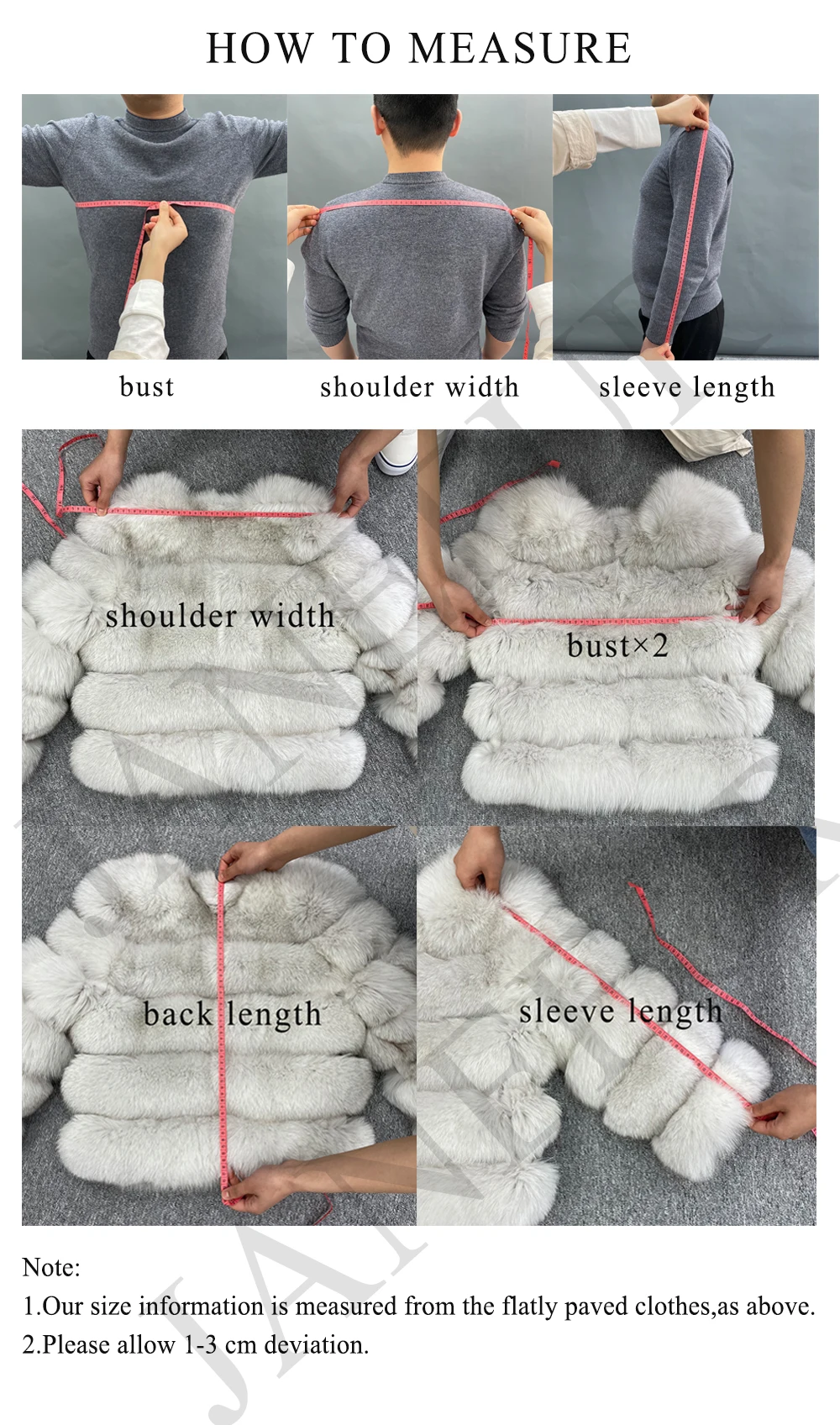 HOW TO MEASURE

bust
shoulder width
sleeve length

shoulder width
bust×2
back length
sleeve length

Note:
1.Our size information is measured from the flatly paved clothes,as above.
2.Please allow 1-3 cm deviation.