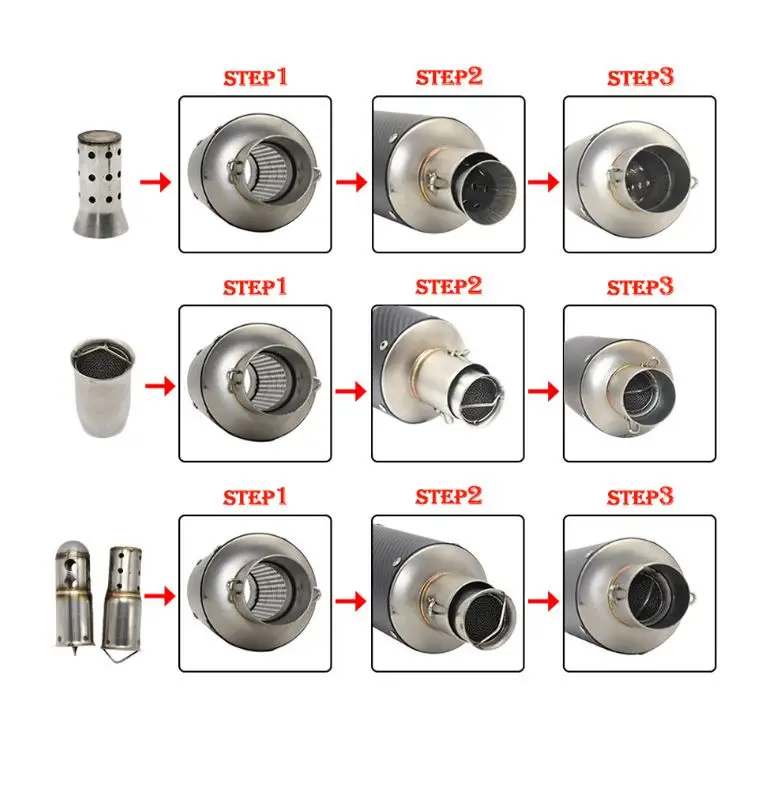 STEP1
STEP2
STEP3

STEP1
STEP2
STEP3

STEP1
STEP2
STEP3