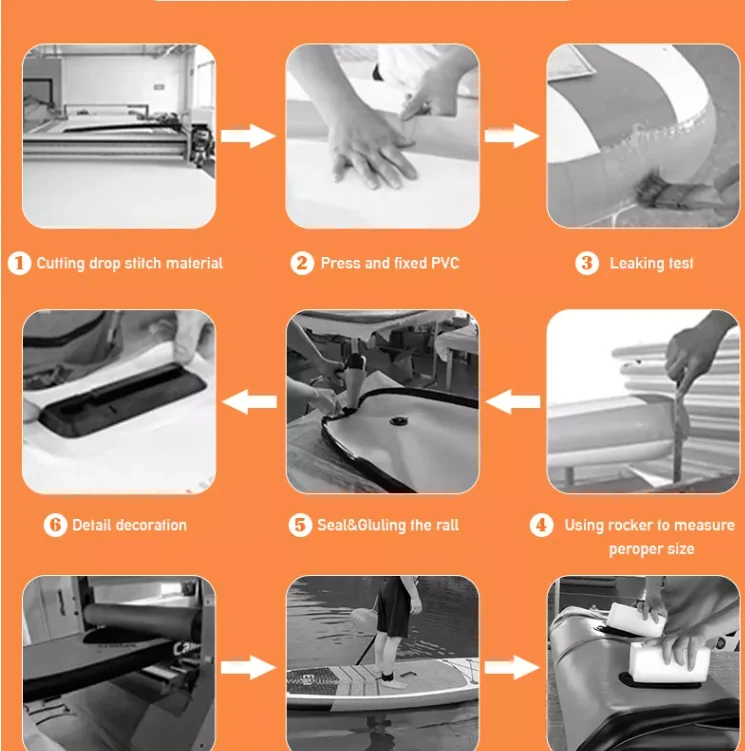 1 Cutting drop stitch material

2 Press and fixed PVC

3 Leaking test

6 Detail decoration

5 Seal&Gluling the rall

4 Using rocker to measure peroper size