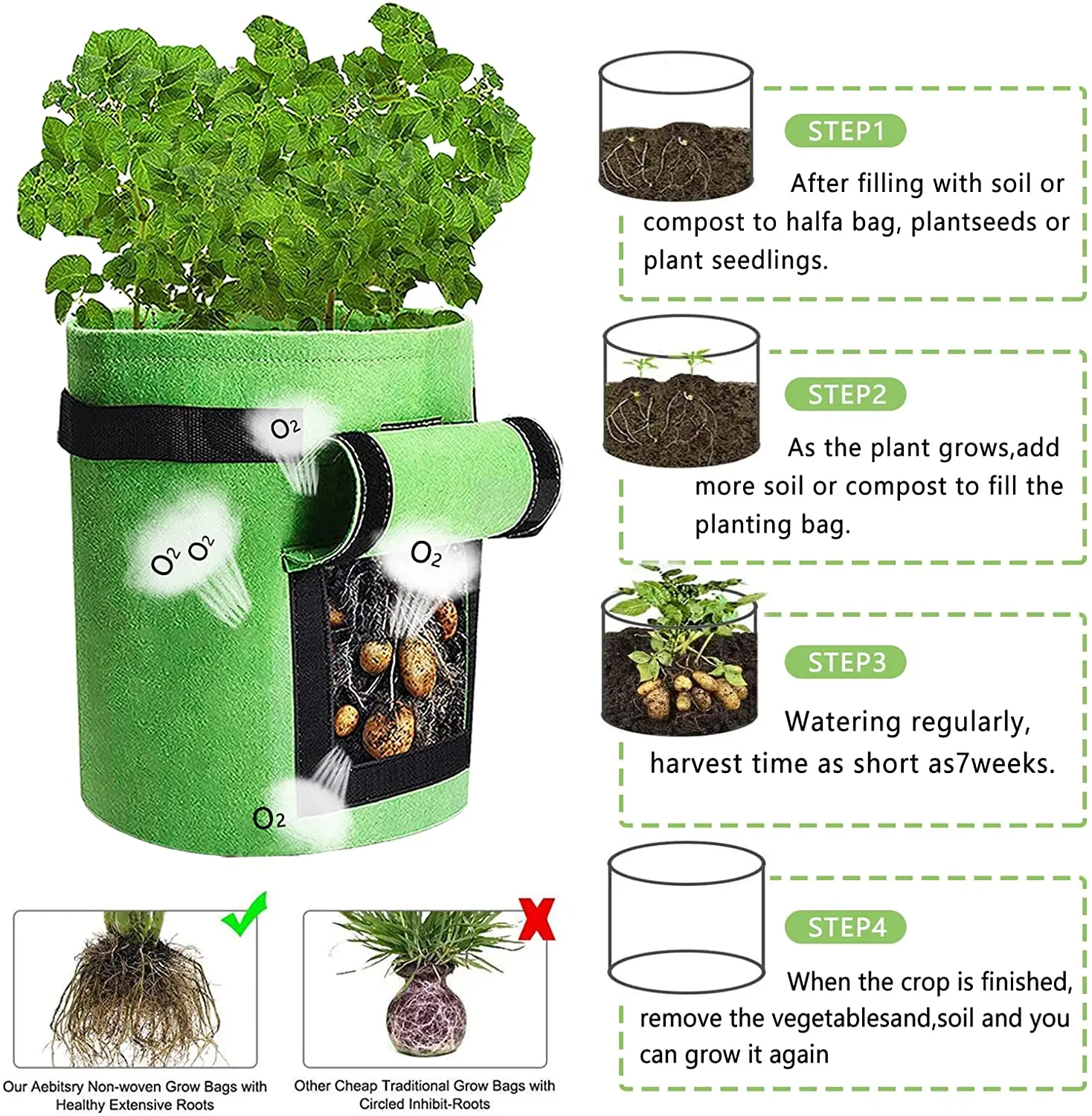 $O_2$

$O_2$ $O_2$

$O_2$

$O_2$

Our Aebitsry Non-woven Grow Bags with Healthy Extensive Roots

Other Cheap Traditional Grow Bags with Circled Inhibit-Roots

STEP1

After filling with soil or compost to halfa bag, plantseeds or plant seedlings.

STEP2

As the plant grows,add more soil or compost to fill the planting bag.

STEP3

Watering regularly, harvest time as short as7weeks.

STEP4

When the crop is finished, remove the vegetablesand,soil and you can grow it again