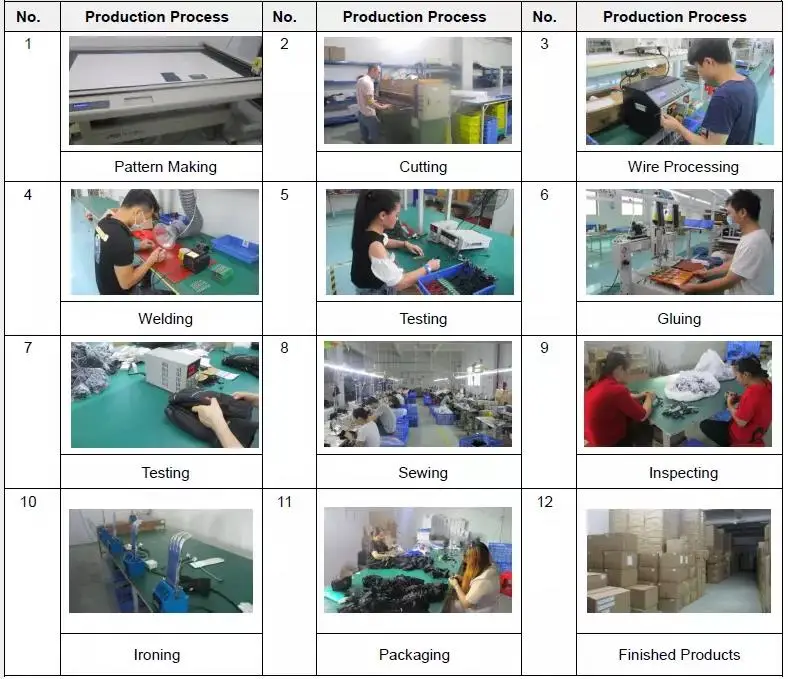 | No. | Production Process | No. | Production Process | No. | Production Process |
|---|---|---|---|---|---|
| 1 | Pattern Making | 2 | Cutting | 3 | Wire Processing |
| 4 | Welding | 5 | Testing | 6 | Gluing |
| 7 | Testing | 8 | Sewing | 9 | Inspecting |
| 10 | Ironing | 11 | Packaging | 12 | Finished Products |