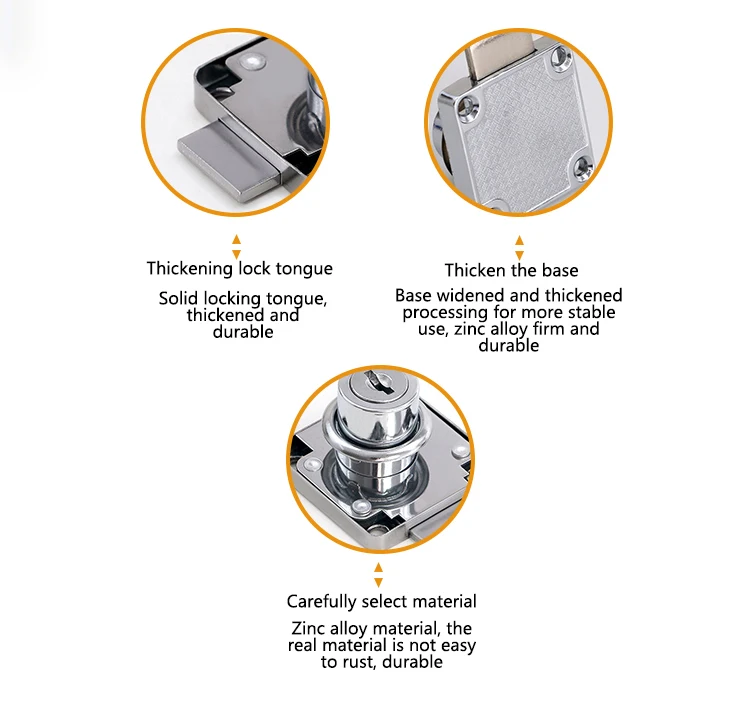 Thickening lock tongue

Solid locking tongue, thickened and durable

Thicken the base

Base widened and thickened processing for more stable use, zinc alloy firm and durable

Carefully select material

Zinc alloy material, the real material is not easy to rust, durable