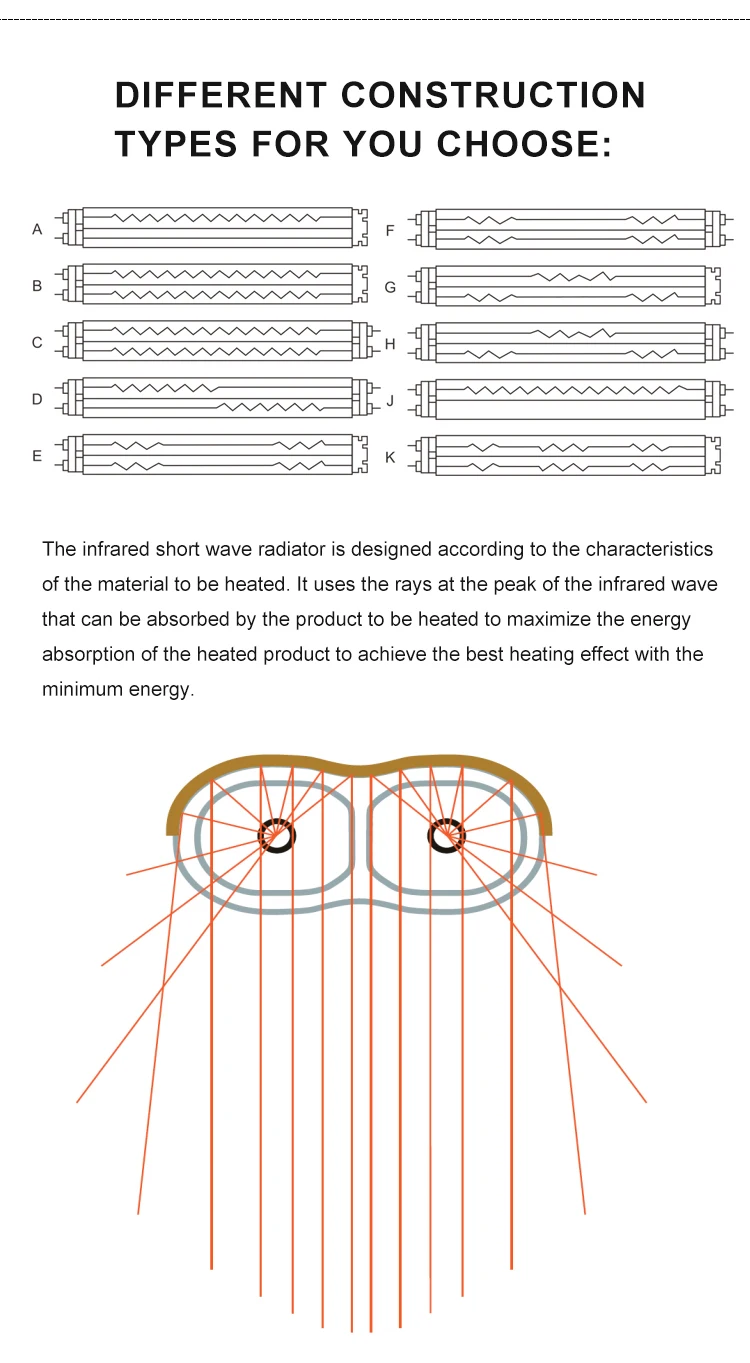 DIFFERENT CONSTRUCTION TYPES FOR YOU CHOOSE:

A
B
C
D
E
F
G
H
J
K

The infrared short wave radiator is designed according to the characteristics of the material to be heated. It uses the rays at the peak of the infrared wave that can be absorbed by the product to be heated to maximize the energy absorption of the heated product to achieve the best heating effect with the minimum energy.