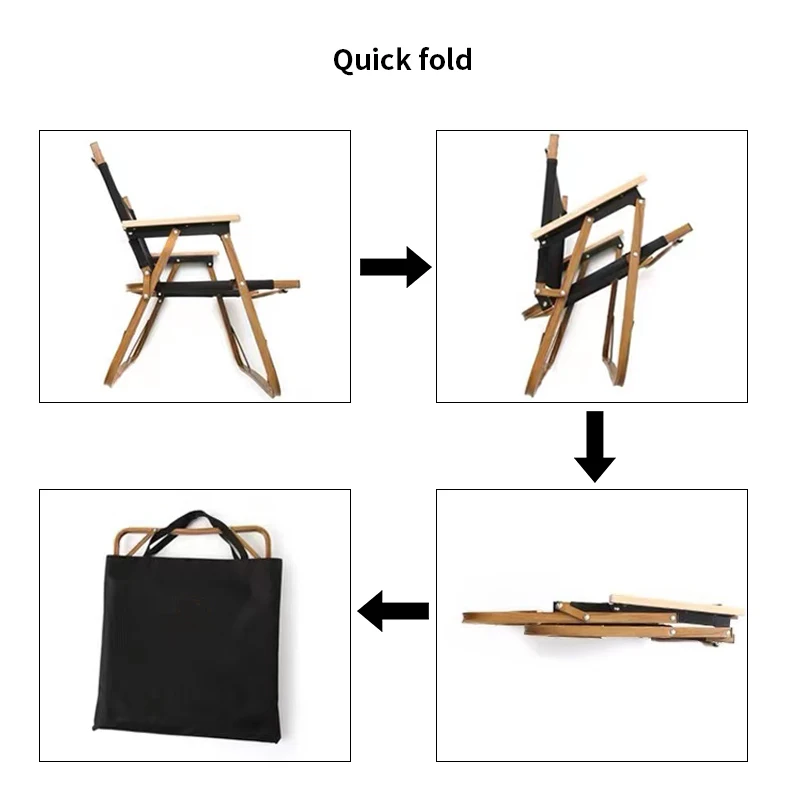 Quick fold