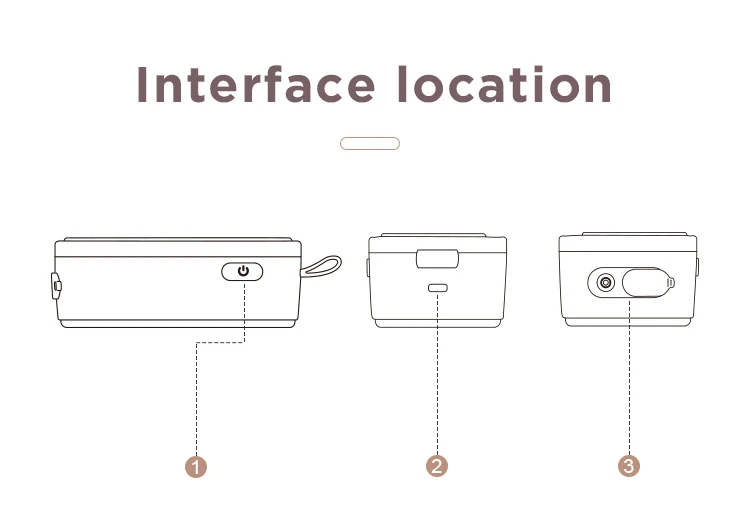 Interface location

1

2

3