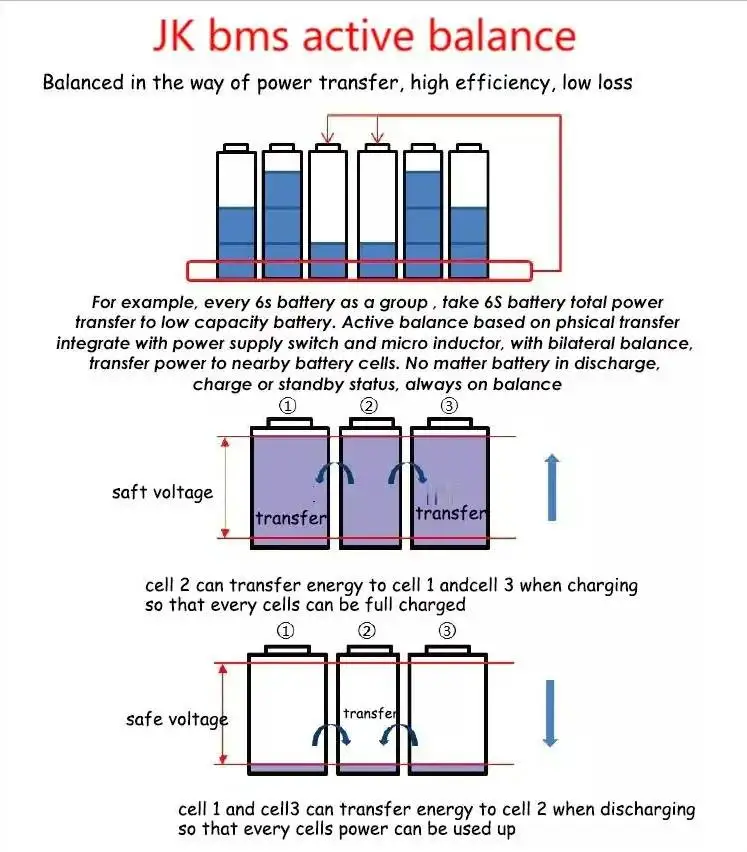 JK bms active balance

Balanced in the way of power transfer, high efficiency, low loss

For example, every 6s battery as a group , take 6S battery total power transfer to low capacity battery. Active balance based on phsical transfer integrate with power supply switch and micro inductor, with bilateral balance, transfer power to nearby battery cells. No matter battery in discharge, charge or standby status, always on balance

①
②
③

saft voltage

transfer

transfer

cell 2 can transfer energy to cell 1 andcell 3 when charging so that every cells can be full charged

①
②
③

safe voltage

transfer

cell 1 and cell3 can transfer energy to cell 2 when discharging so that every cells power can be used up