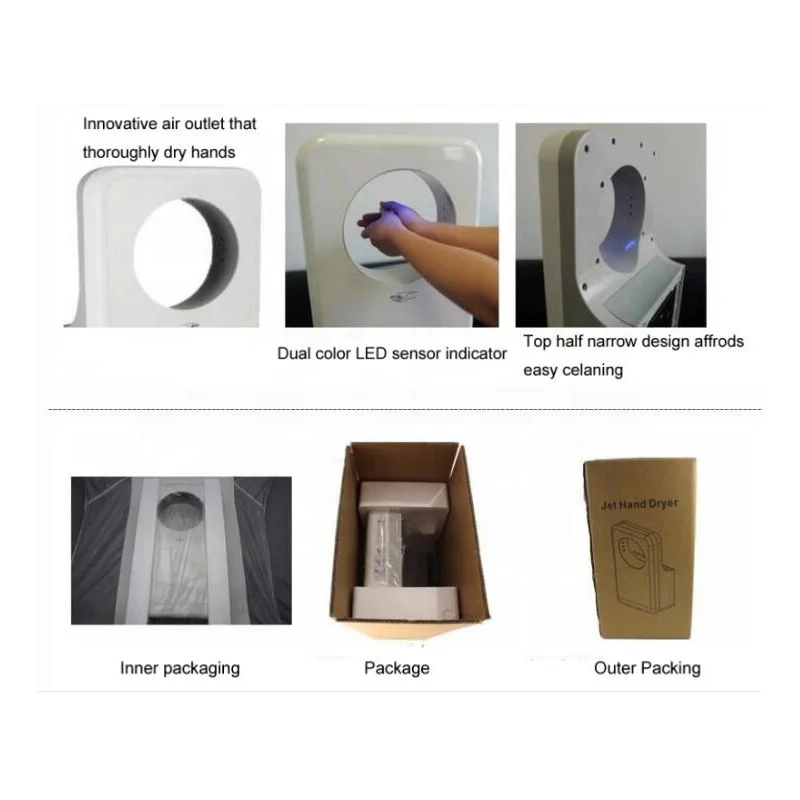 Innovative air outlet that thoroughly dry hands

Dual color LED sensor indicator

Top half narrow design affrods easy celaning

Jet Hand Dryer

Inner packaging

Package

Outer Packing