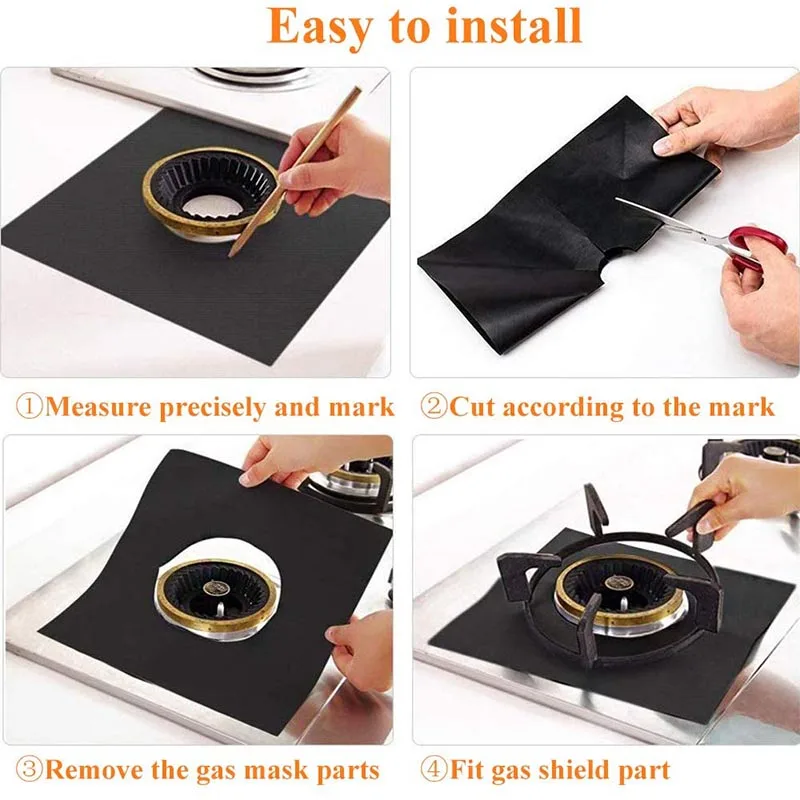 Easy to install

①Measure precisely and mark

②Cut according to the mark

③Remove the gas mask parts

④Fit gas shield part