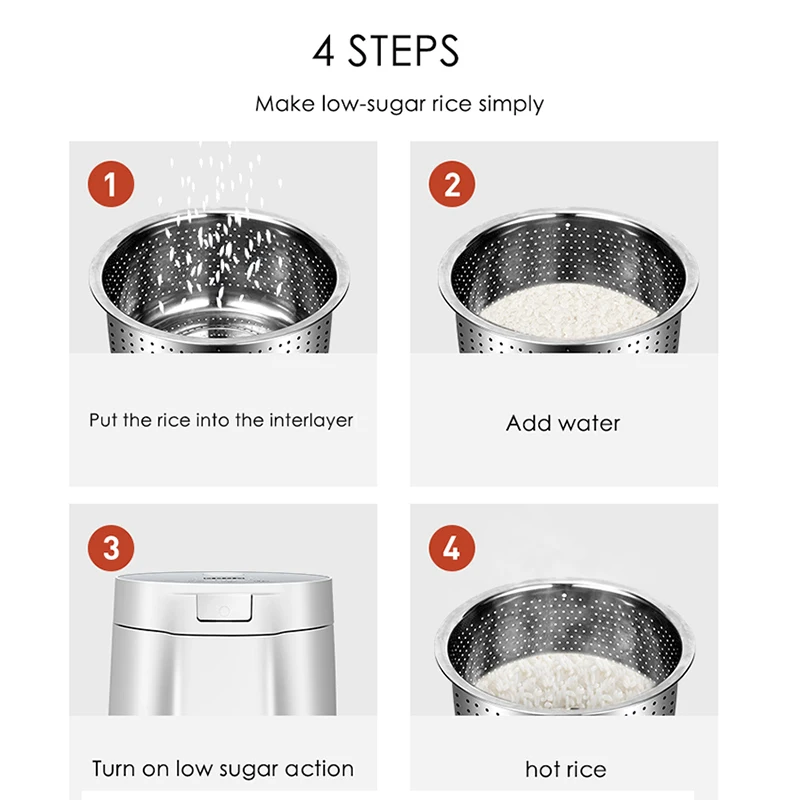 4 STEPS

Make low-sugar rice simply

1

Put the rice into the interlayer

2

Add water

3

Turn on low sugar action

4

hot rice