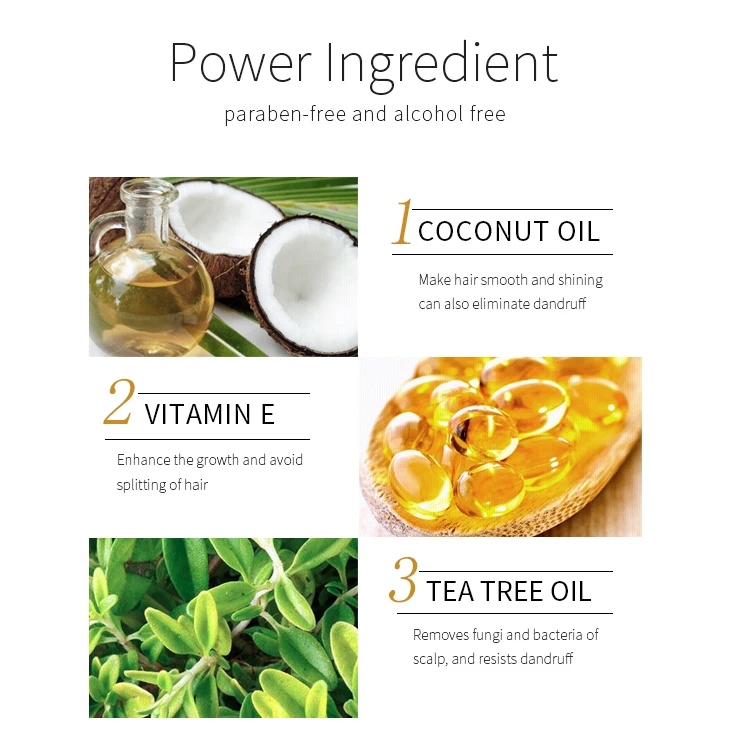 Power Ingredient

paraben-free and alcohol free

1 COCONUT OIL

Make hair smooth and shining can also eliminate dandruff

2 VITAMIN E

Enhance the growth and avoid splitting of hair

3 TEA TREE OIL

Removes fungi and bacteria of scalp, and resists dandruff