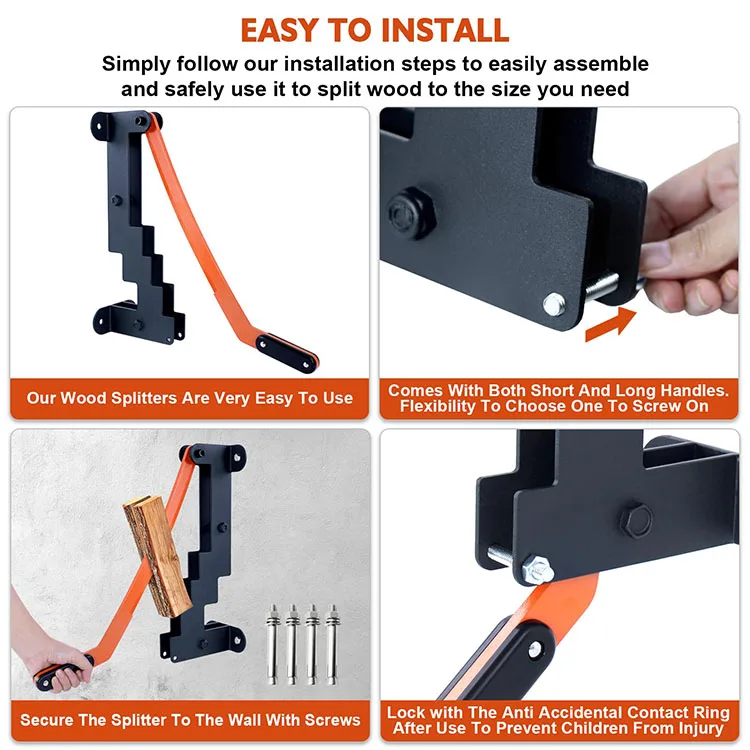 EASY TO INSTALL

Simply follow our installation steps to easily assemble and safely use it to split wood to the size you need

Our Wood Splitters Are Very Easy To Use

Comes With Both Short And Long Handles. Flexibility To Choose One To Screw On

Secure The Splitter To The Wall With Screws

Lock with The Anti Accidental Contact Ring After Use To Prevent Children From Injury