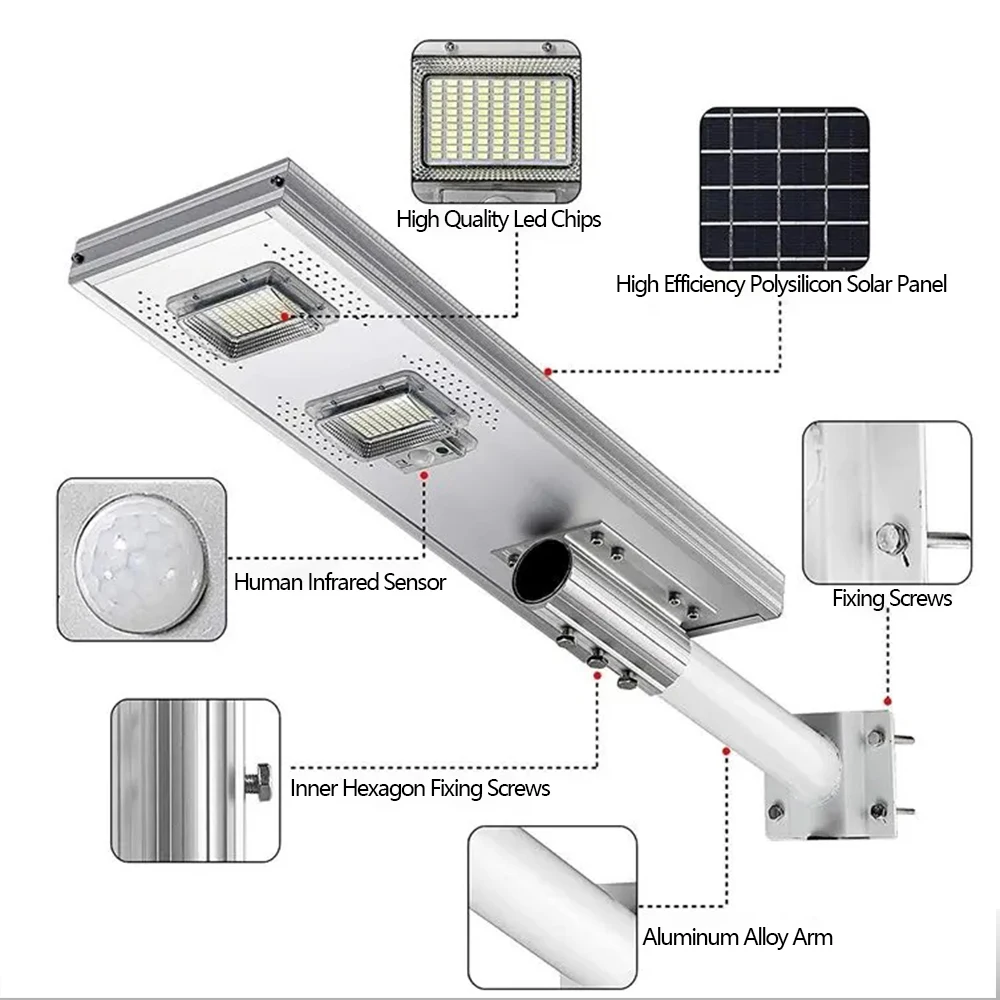 High Quality Led Chips

High Efficiency Polysilicon Solar Panel

Human Infrared Sensor

Fixing Screws

Inner Hexagon Fixing Screws

Aluminum Alloy Arm