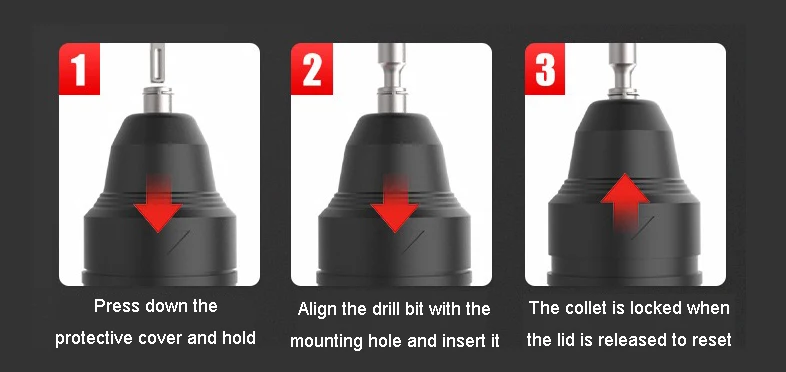 1

Press down the protective cover and hold

2

Align the drill bit with the mounting hole and insert it

3

The collet is locked when the lid is released to reset