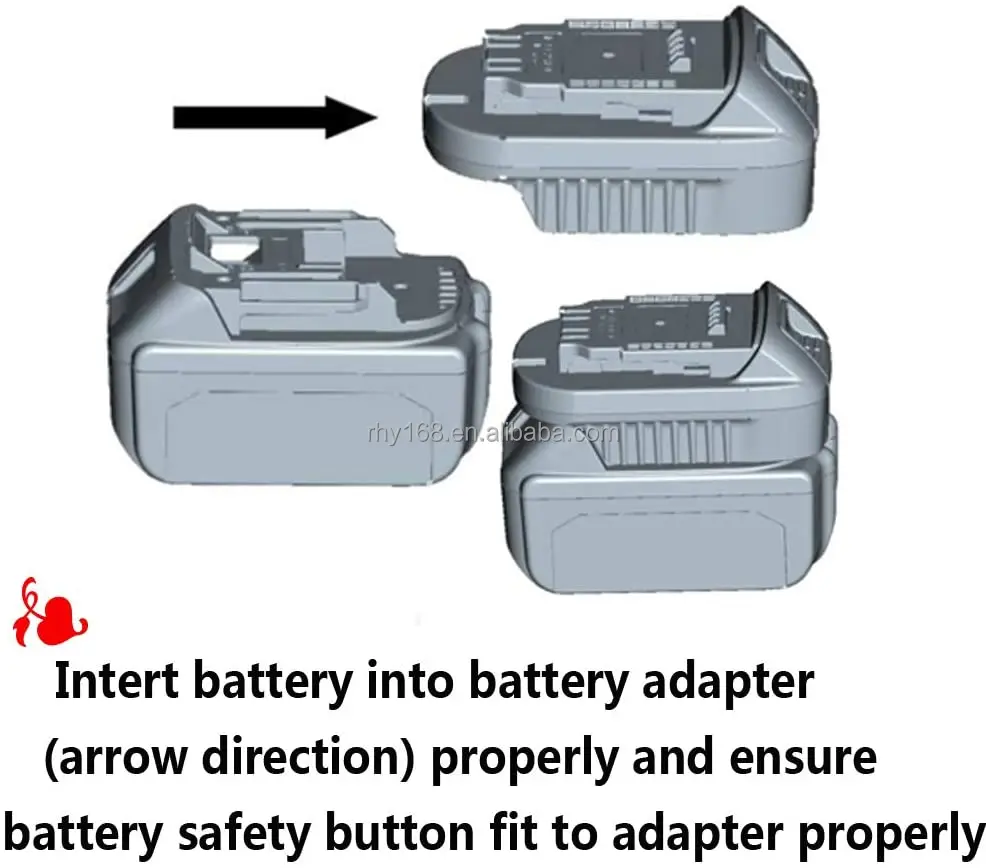 rhy168.en.alibaba.com

Intert battery into battery adapter (arrow direction) properly and ensure battery safety button fit to adapter properly