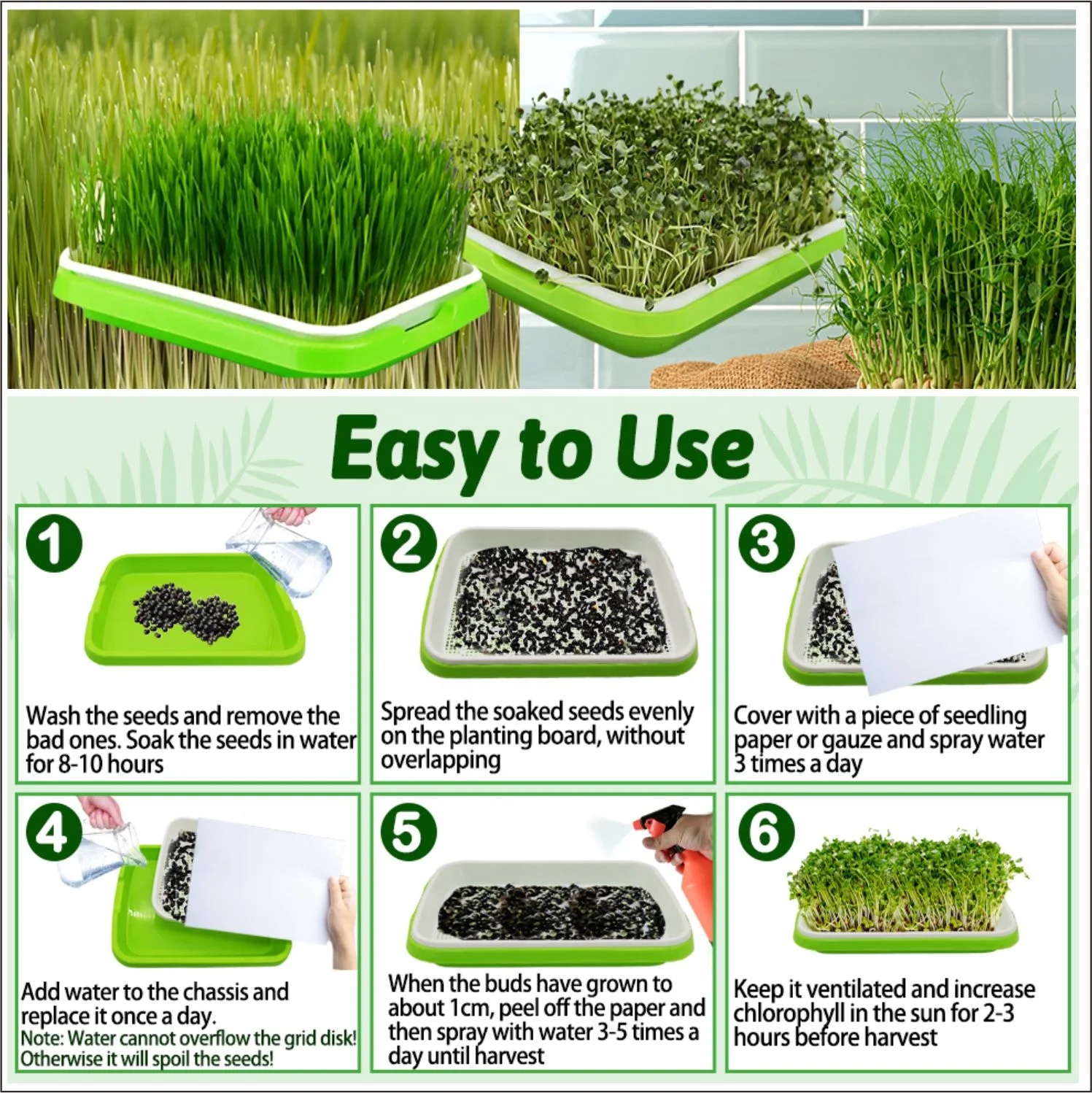 Easy to Use

1
Wash the seeds and remove the bad ones. Soak the seeds in water for 8-10 hours

2
Spread the soaked seeds evenly on the planting board, without overlapping

3
Cover with a piece of seedling paper or gauze and spray water 3 times a day

4
Add water to the chassis and replace it once a day.
Note: Water cannot overflow the grid disk! Otherwise it will spoil the seeds!

5
When the buds have grown to about 1cm, peel off the paper and then spray with water 3-5 times a day until harvest

6
Keep it ventilated and increase chlorophyll in the sun for 2-3 hours before harvest