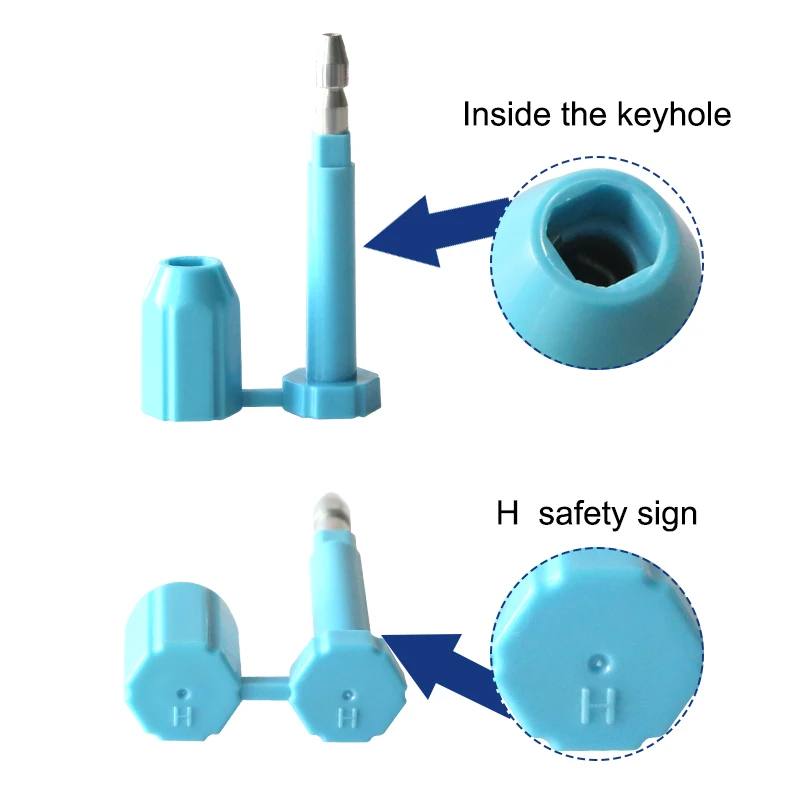 Inside the keyhole

H safety sign

H

H

H