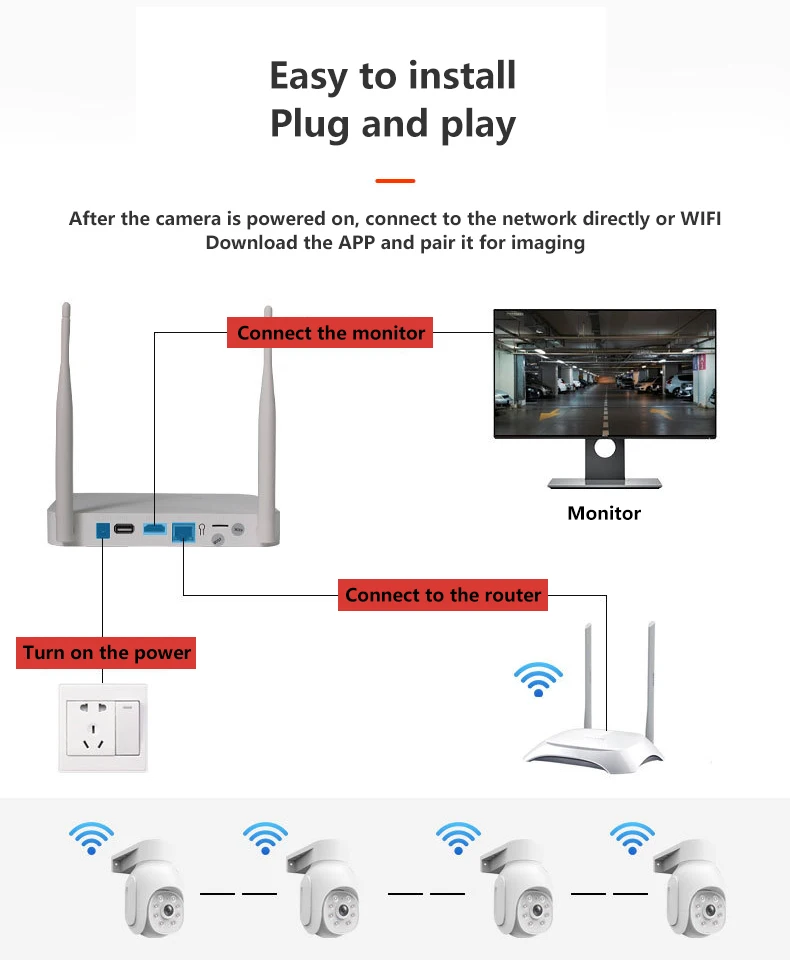 Easy to install
Plug and play

After the camera is powered on, connect to the network directly or WIFI
Download the APP and pair it for imaging

Connect the monitor

Monitor

Connect to the router

Turn on the power