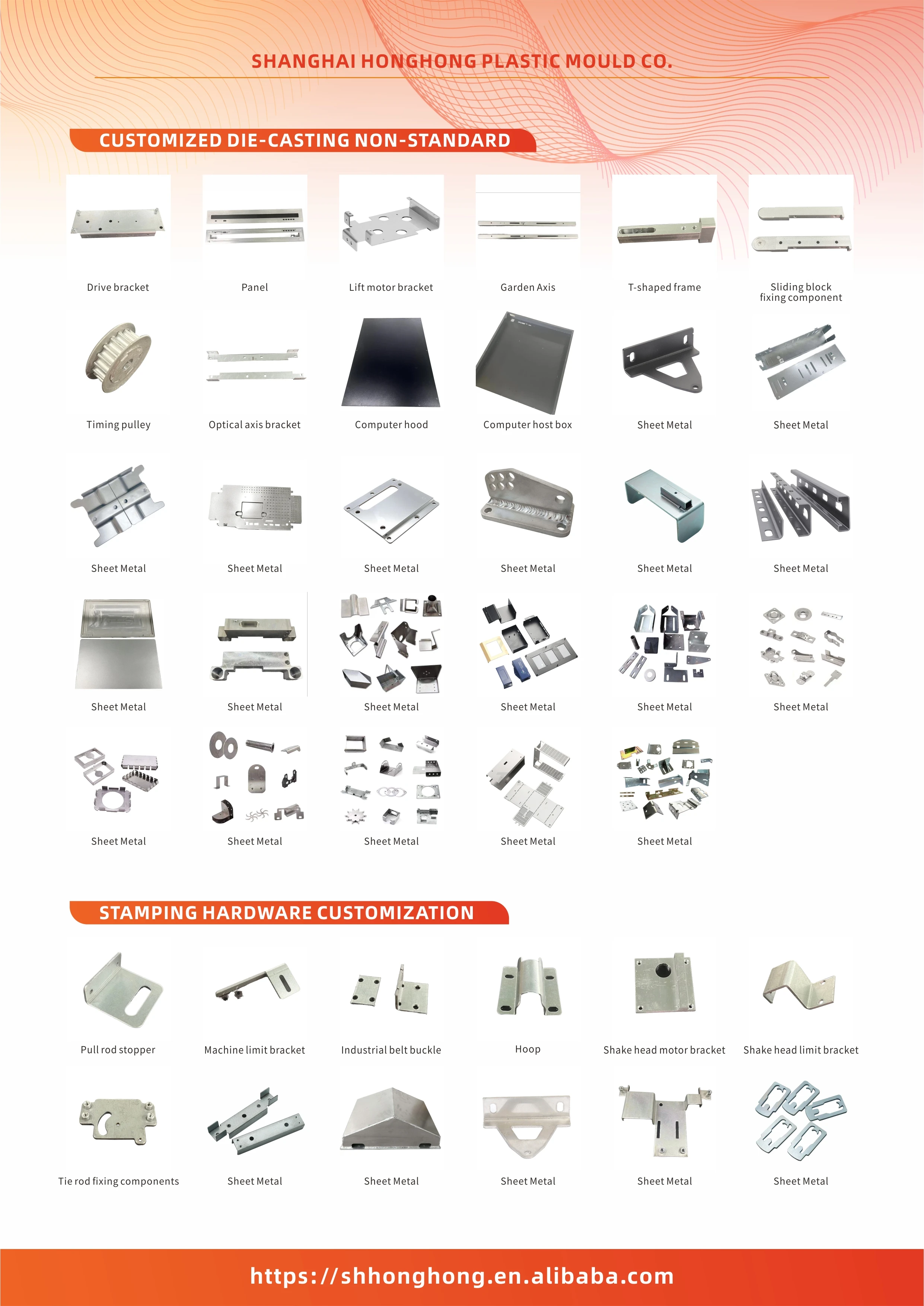 SHANGHAI HONGHONG PLASTIC MOULD CO.

CUSTOMIZED DIE-CASTING NON-STANDARD

Drive bracket

Panel

Lift motor bracket

Garden Axis

T-shaped frame

Sliding block fixing component

Timing pulley

Optical axis bracket

Computer hood

Computer host box

Sheet Metal

Sheet Metal

Sheet Metal

Sheet Metal

Sheet Metal

Sheet Metal

Sheet Metal

Sheet Metal

Sheet Metal

Sheet Metal

Sheet Metal

Sheet Metal

Sheet Metal

Sheet Metal

Sheet Metal

Sheet Metal

Sheet Metal

Sheet Metal

Sheet Metal

STAMPING HARDWARE CUSTOMIZATION

Pull rod stopper

Machine limit bracket

Industrial belt buckle

Hoop

Shake head motor bracket

Shake head limit bracket

Tie rod fixing components

Sheet Metal

Sheet Metal

Sheet Metal

Sheet Metal

Sheet Metal

https://shhonghong.en.alibaba.com