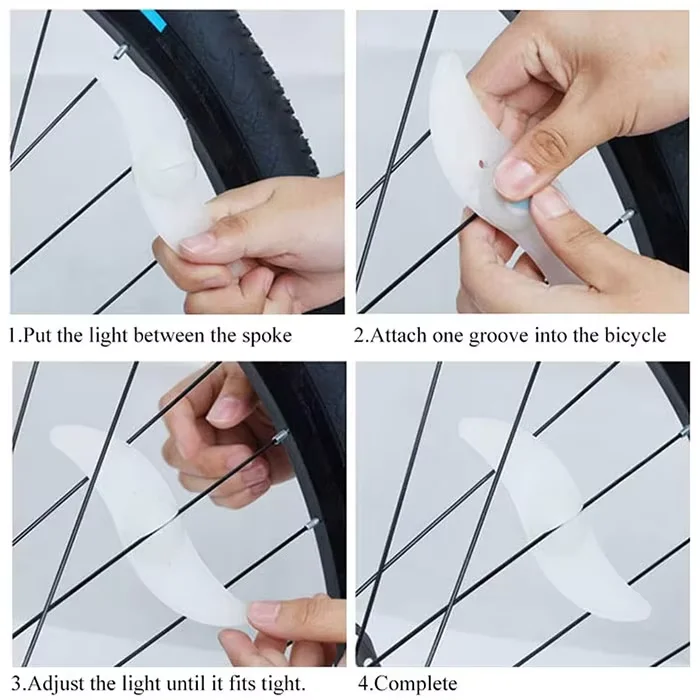 1.Put the light between the spoke

2.Attach one groove into the bicycle

3.Adjust the light until it fits tight.

4.Complete