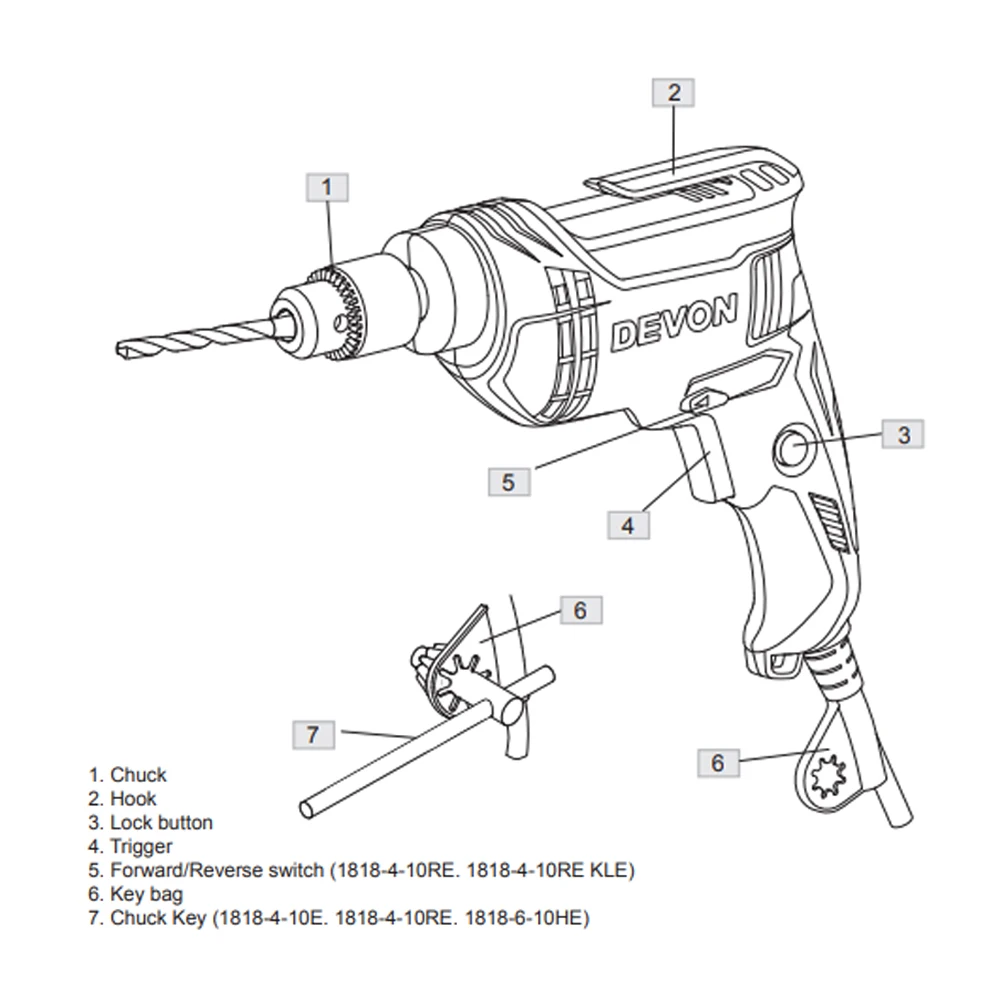 2

1

DEVON

3

5

4

6

7

6

1. Chuck
2. Hook
3. Lock button
4. Trigger
5. Forward/Reverse switch (1818-4-10RE. 1818-4-10RE KLE)
6. Key bag
7. Chuck Key (1818-4-10E. 1818-4-10RE. 1818-6-10HE)