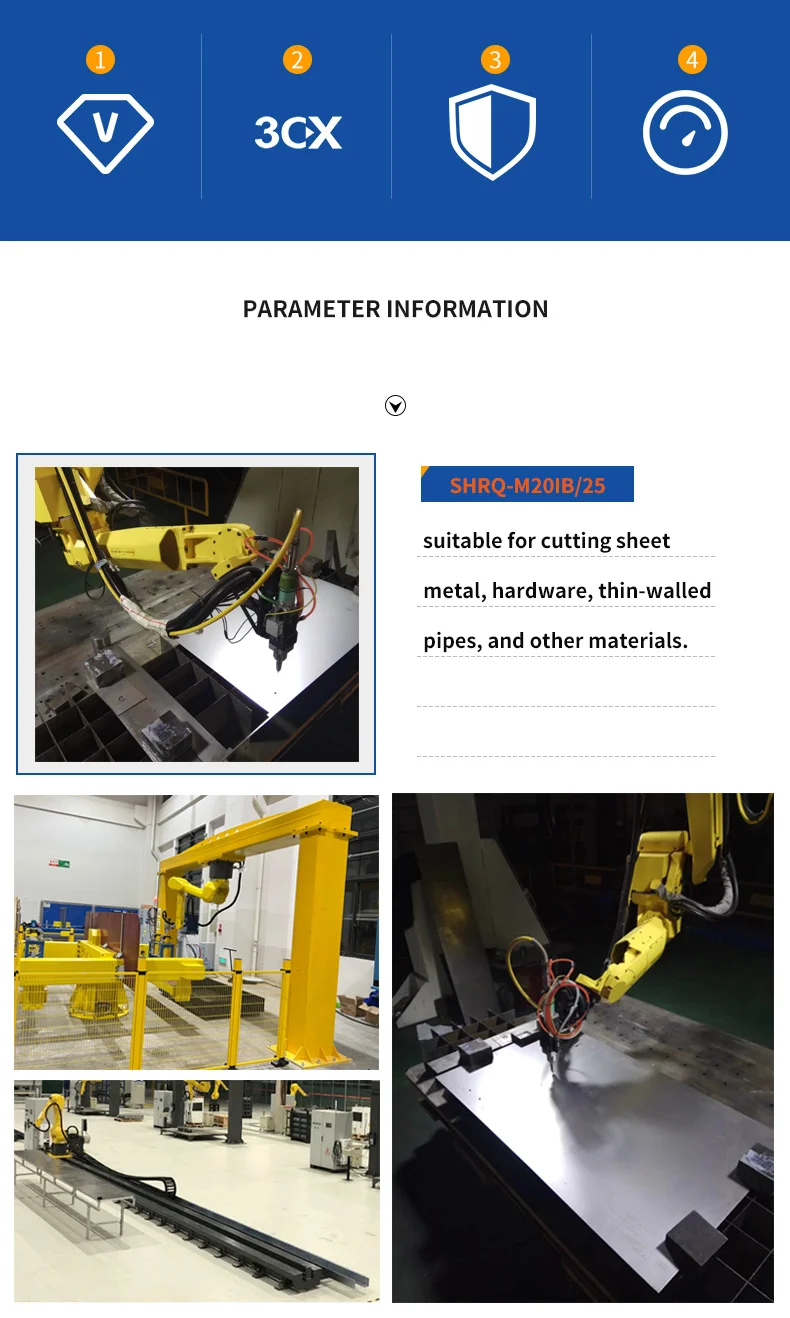 1

V

2

3CX

3

4

PARAMETER INFORMATION

SHRQ-M20IB/25

suitable for cutting sheet metal, hardware, thin-walled pipes, and other materials.