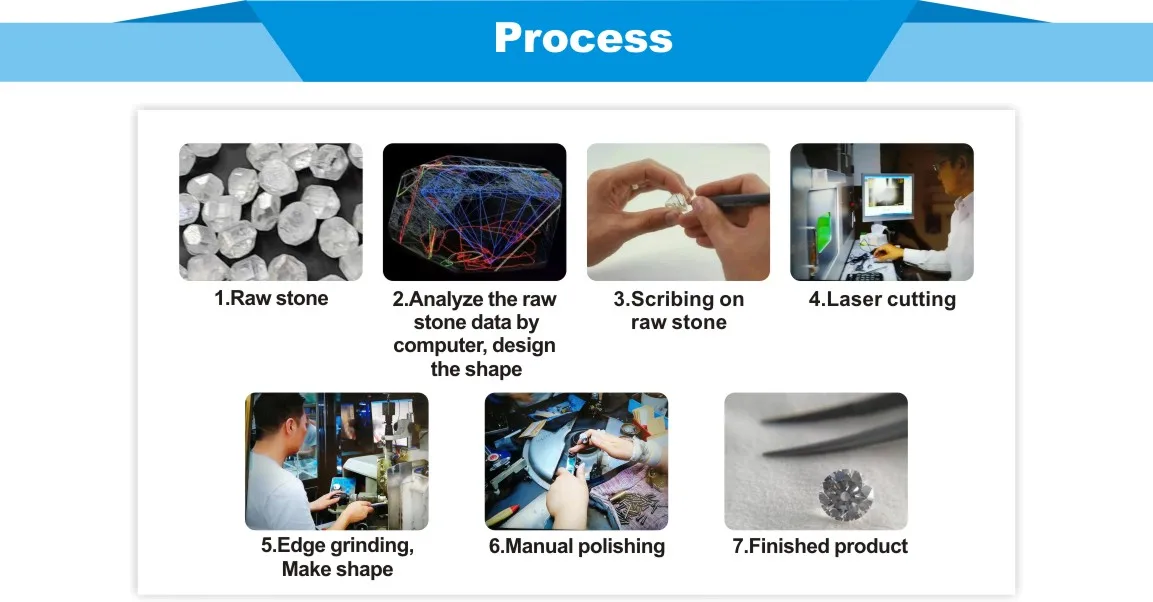 Process

1.Raw stone

2.Analyze the raw stone data by computer, design the shape

3.Scribing on raw stone

4.Laser cutting

5.Edge grinding, Make shape

6.Manual polishing

7.Finished product