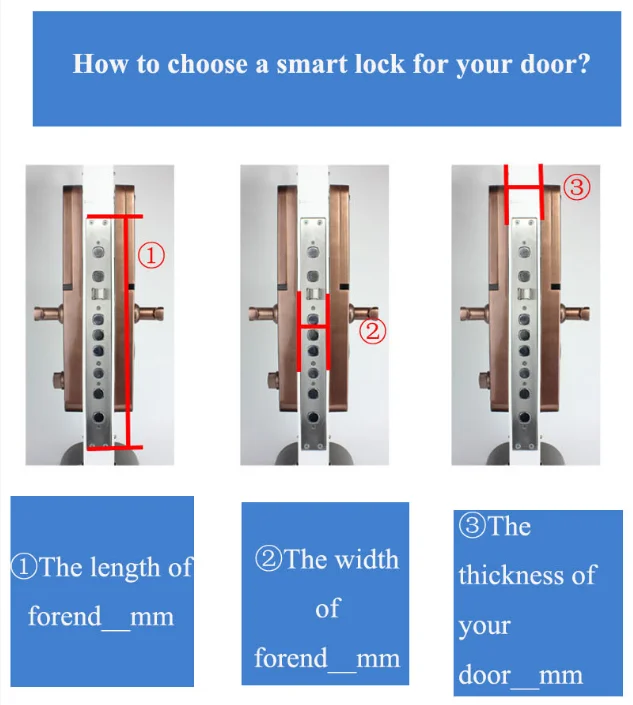 How to choose a smart lock for your door?

①

②

③

①The length of forend__mm

②The width of forend__mm

③The thickness of your door__mm