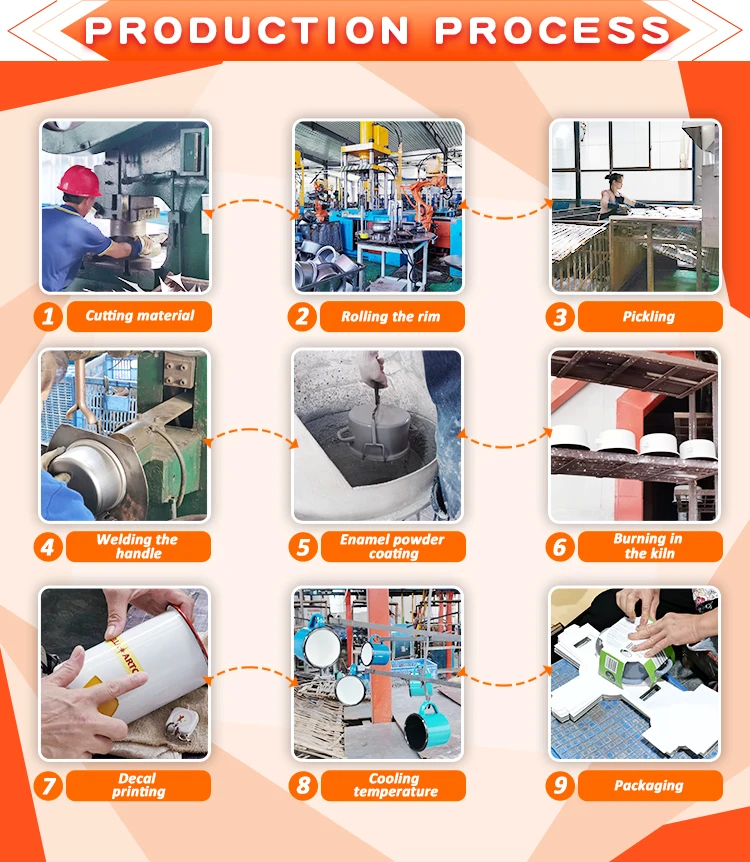 PRODUCTION PROCESS

1 Cutting material

2 Rolling the rim

3 Pickling

4 Welding the handle

5 Enamel powder coating

6 Burning in the kiln

7 Decal printing

8 Cooling temperature

9 Packaging