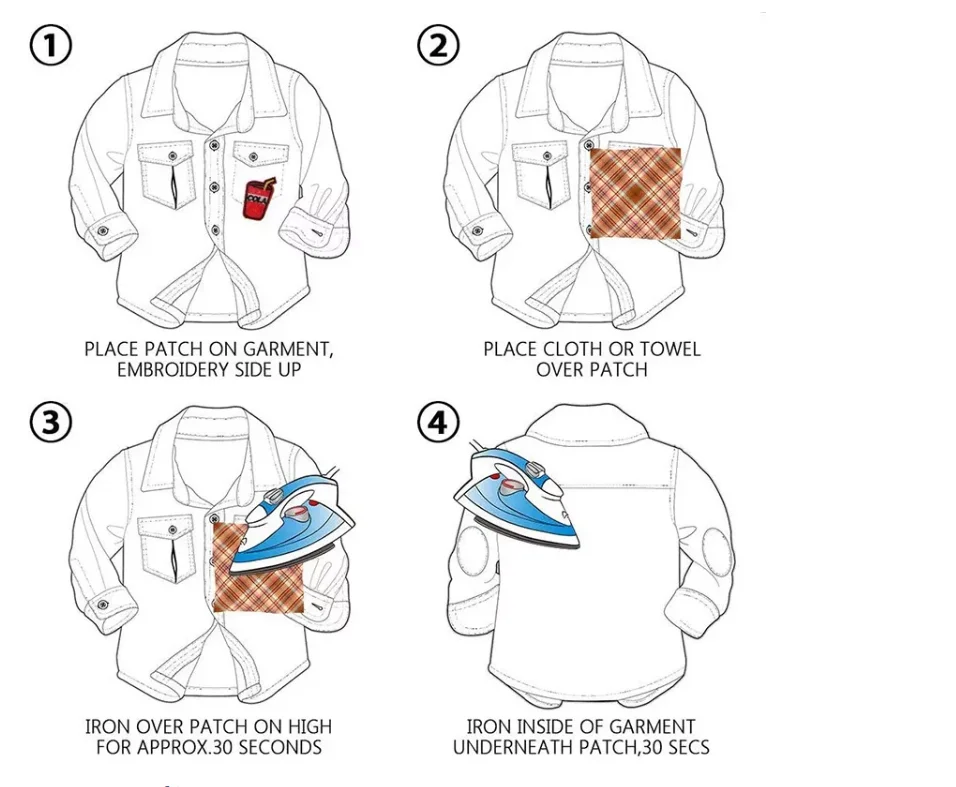 ①

COLA

PLACE PATCH ON GARMENT, EMBROIDERY SIDE UP

②

PLACE CLOTH OR TOWEL OVER PATCH

③

IRON OVER PATCH ON HIGH FOR APPROX.30 SECONDS

④

IRON INSIDE OF GARMENT UNDERNEATH PATCH,30 SECS