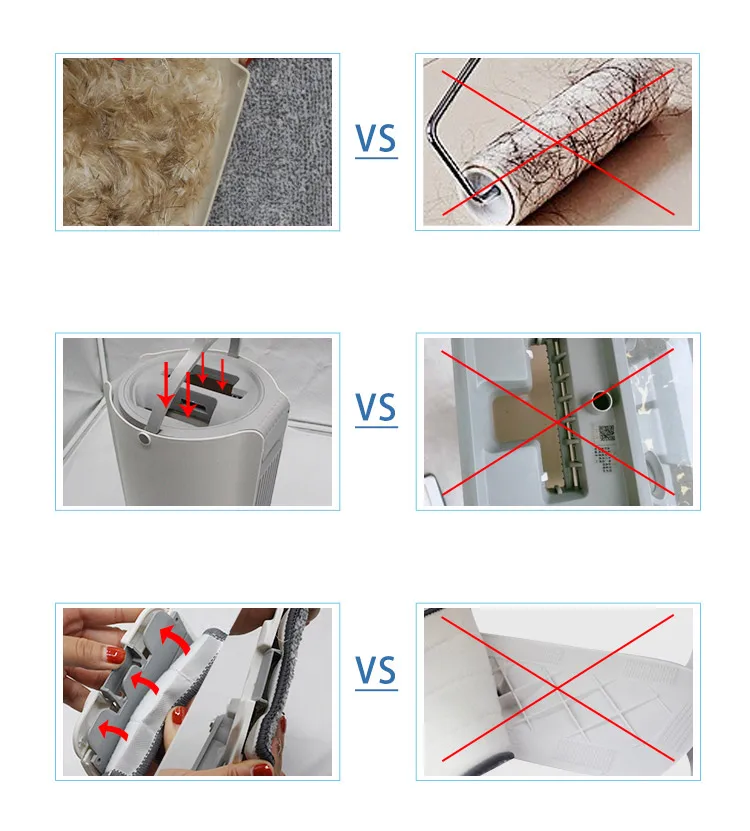 VS

VS

VS