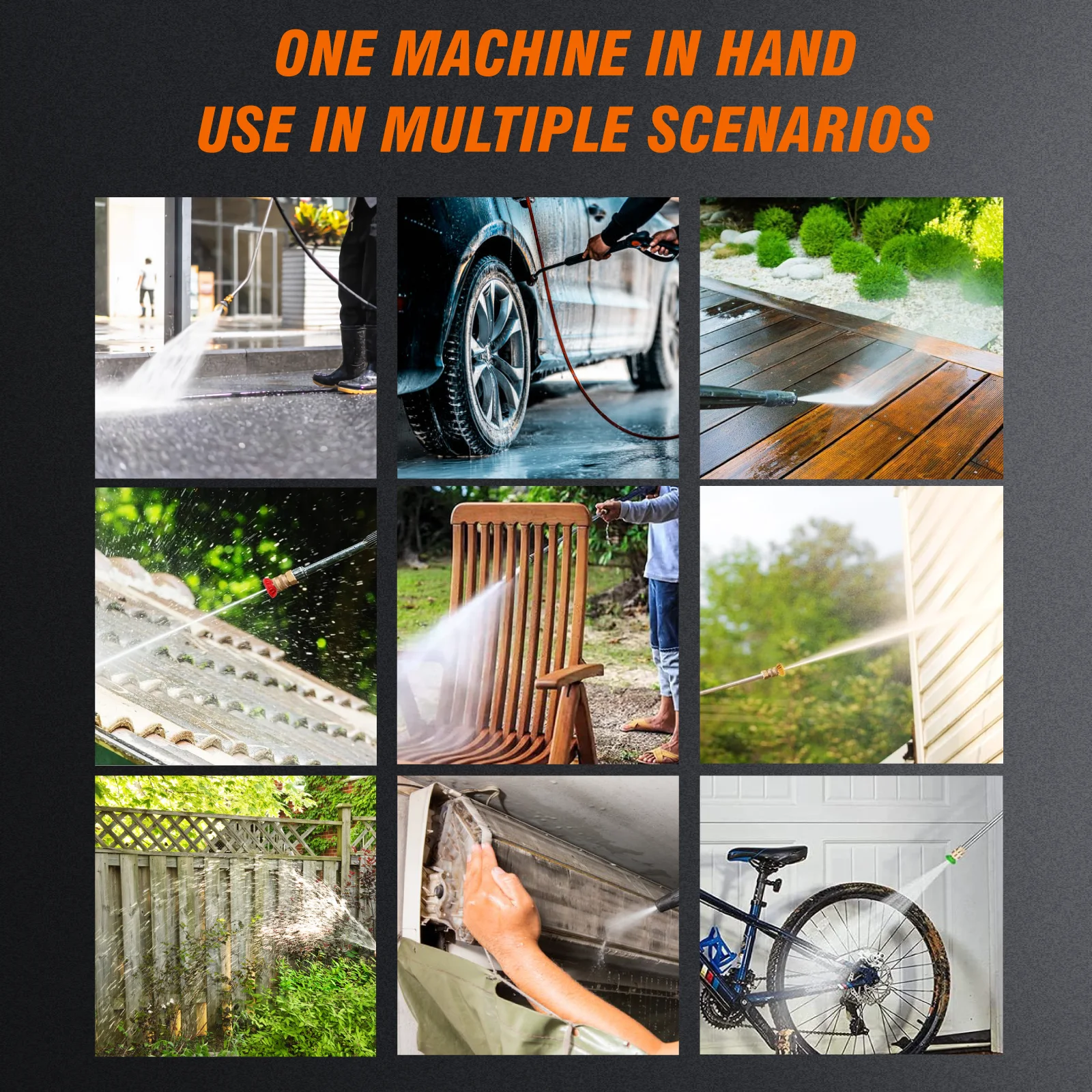 ONE MACHINE IN HAND
USE IN MULTIPLE SCENARIOS