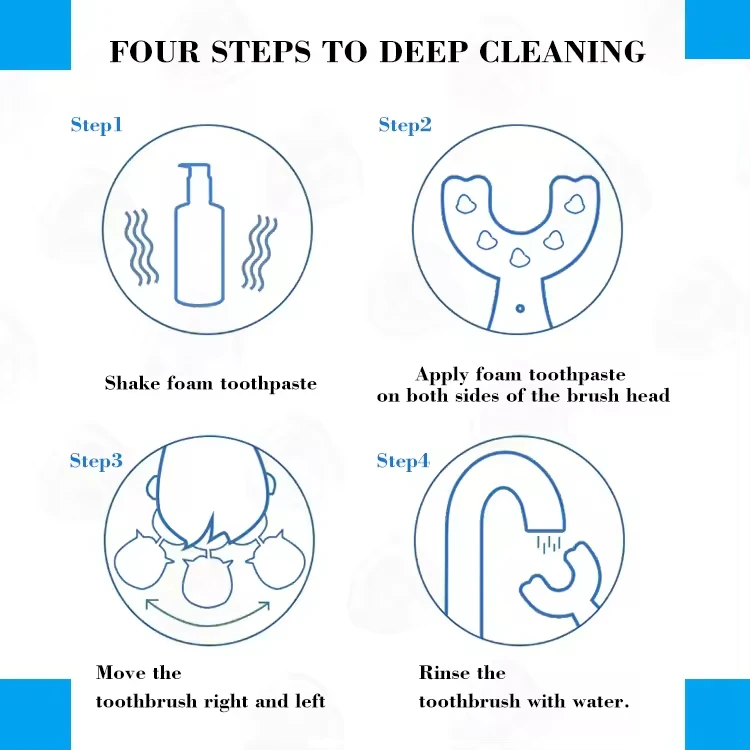 FOUR STEPS TO DEEP CLEANING

Step1

Shake foam toothpaste

Step2

Apply foam toothpaste on both sides of the brush head

Step3

Move the toothbrush right and left

Step4

Rinse the toothbrush with water.