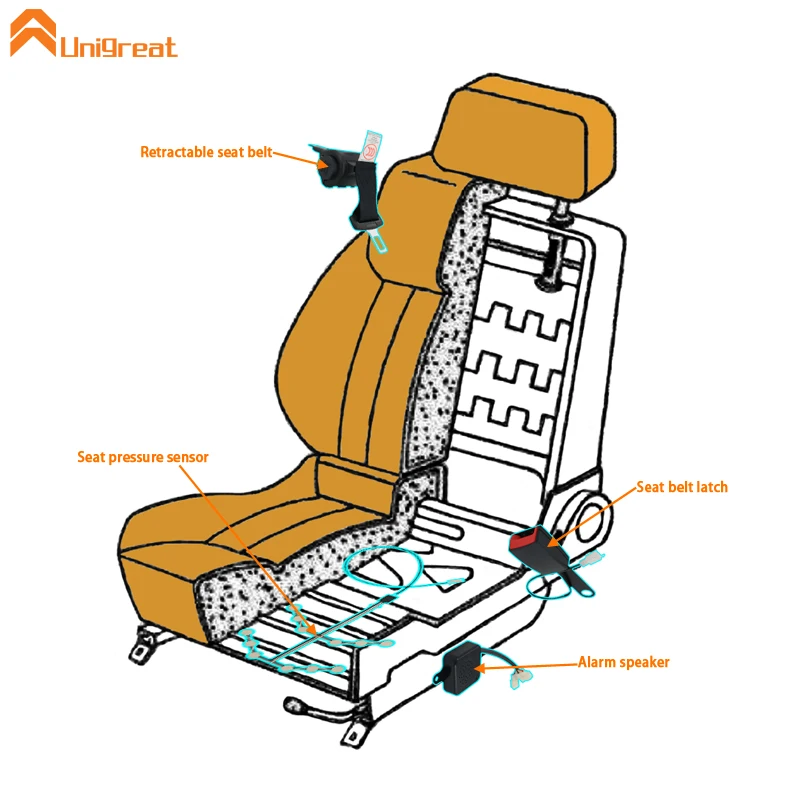 Unigreat

Retractable seat belt

Seat pressure sensor

Seat belt latch

Alarm speaker